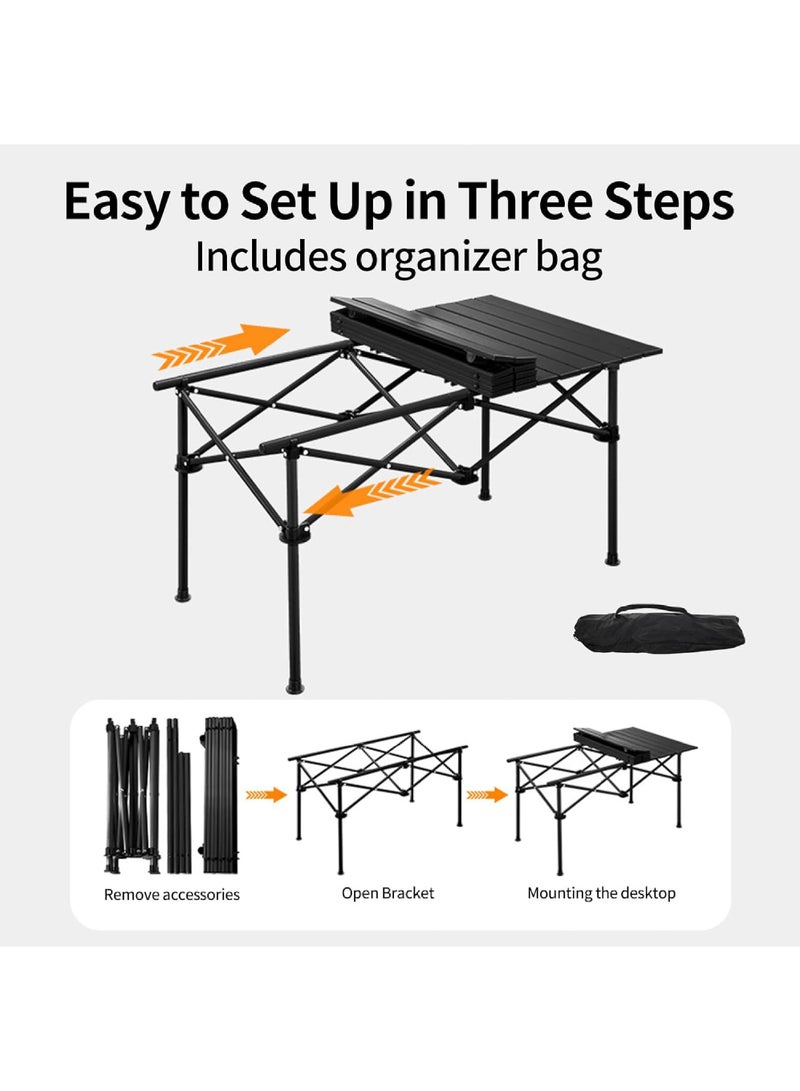 Easy to Set Up in Three Steps
Includes organizer bag

Remove accessories

Open Bracket

Mounting the desktop