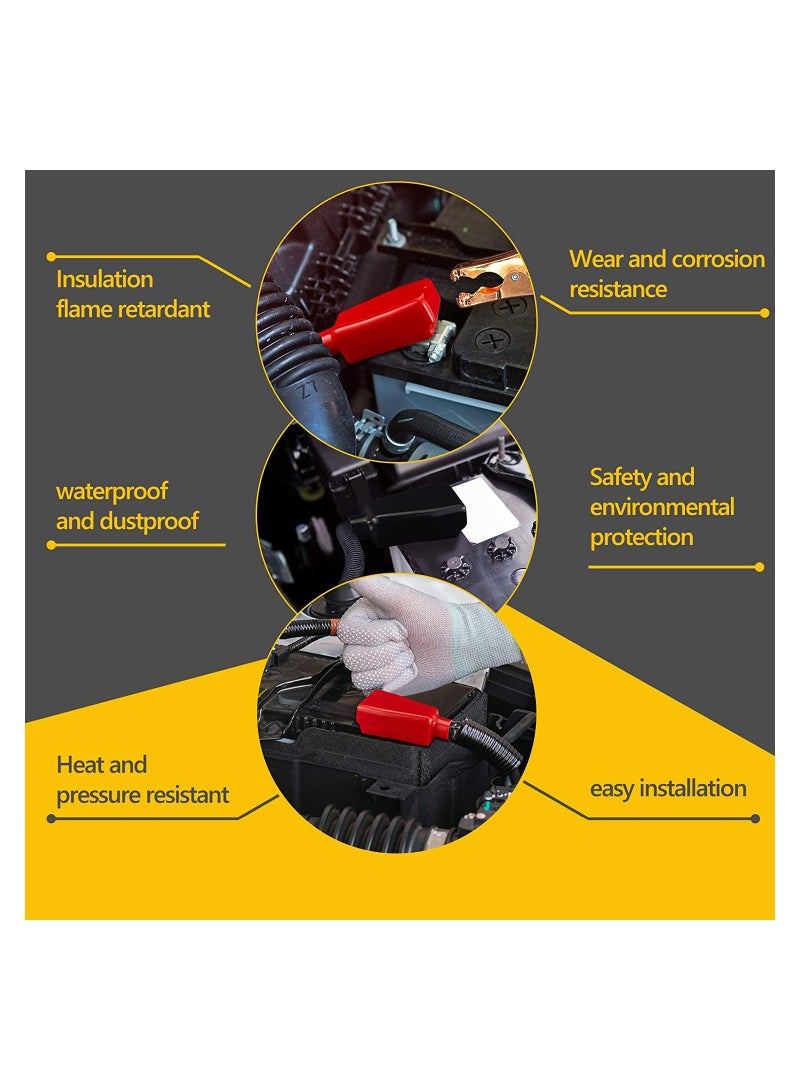 Insulation flame retardant

Wear and corrosion resistance

waterproof and dustproof

Safety and environmental protection

Heat and pressure resistant

easy installation