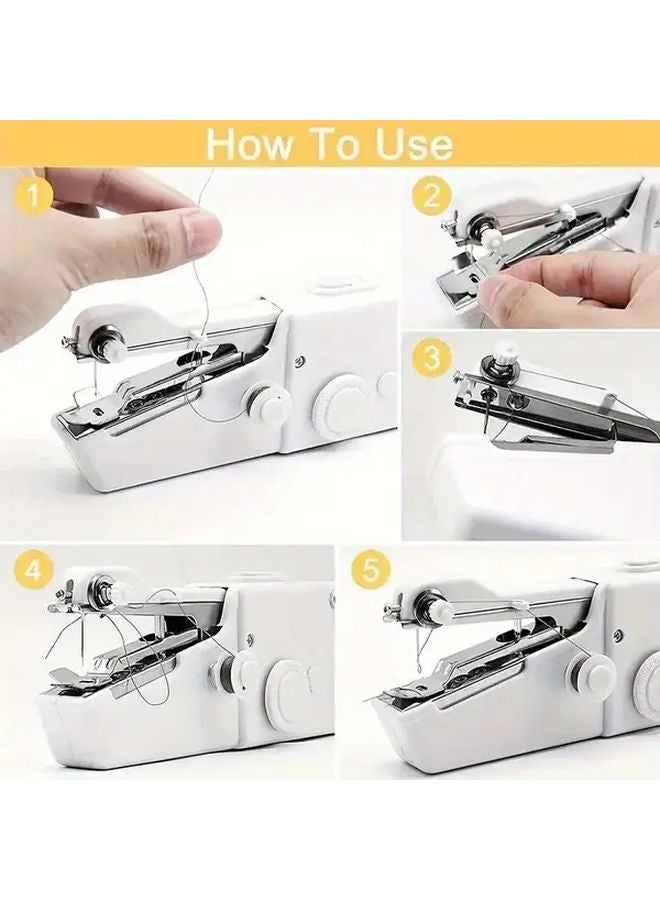 How To Use

1

2

3

4

5