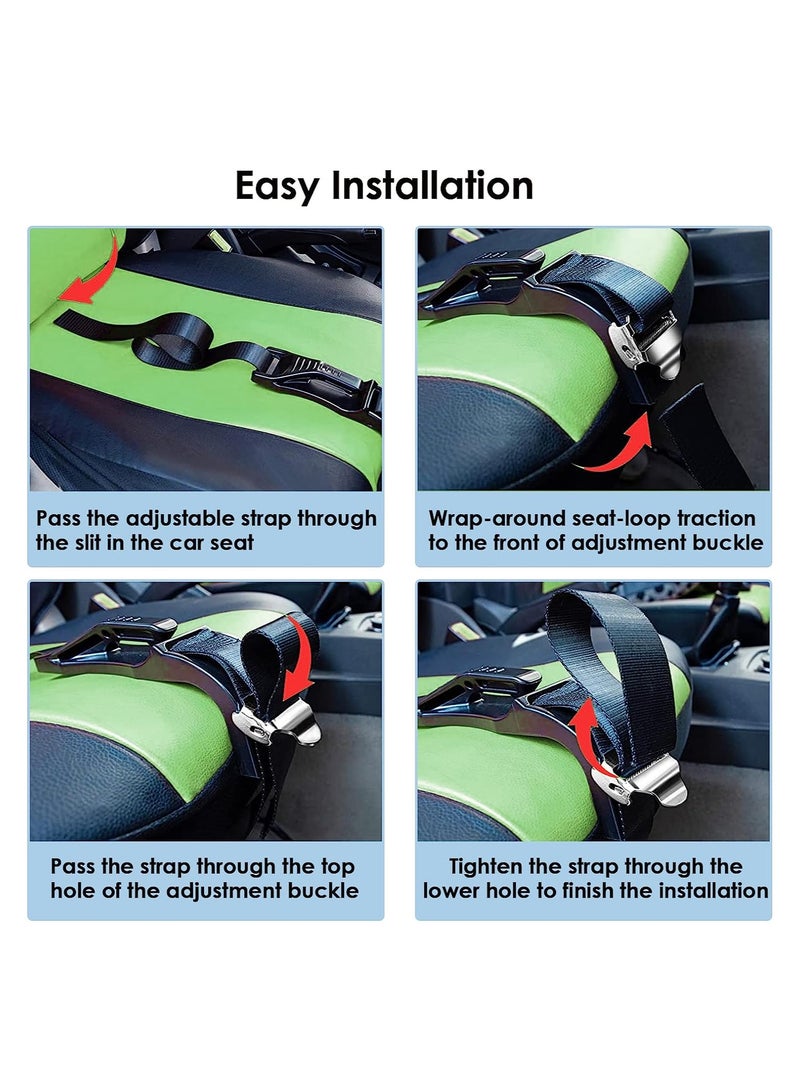 Easy Installation

Pass the adjustable strap through the slit in the car seat

Wrap-around seat-loop traction to the front of adjustment buckle

Pass the strap through the top hole of the adjustment buckle

Tighten the strap through the lower hole to finish the installation