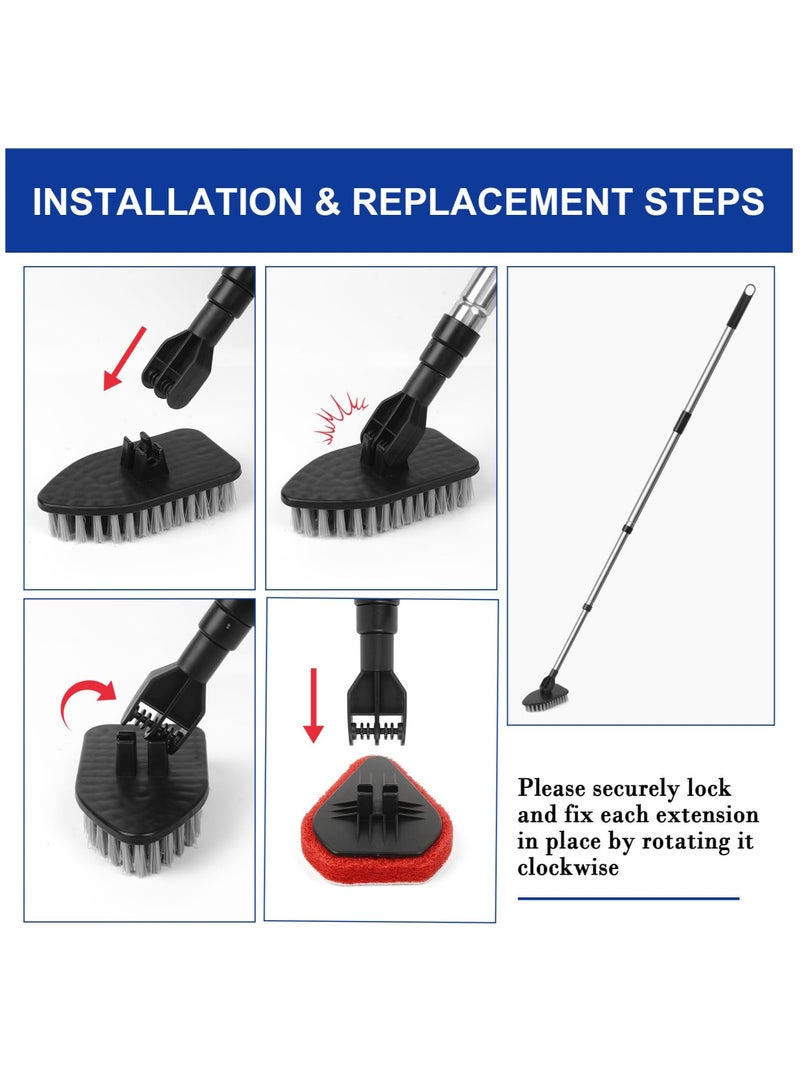 INSTALLATION & REPLACEMENT STEPS

Please securely lock and fix each extension in place by rotating it clockwise