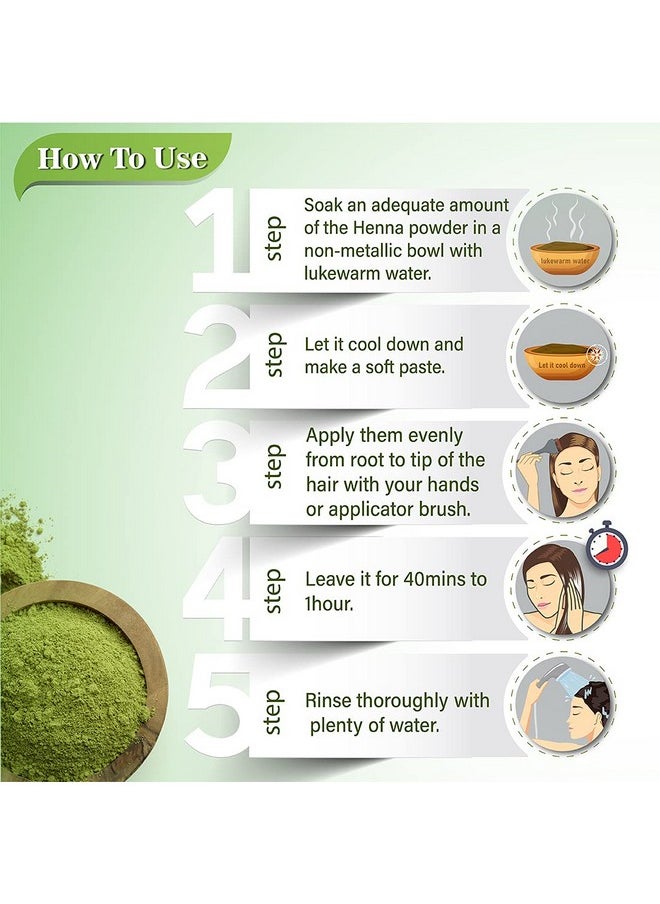 How To Use

1 step Soak an adequate amount of the Henna powder in a non-metallic bowl with lukewarm water.

lukewarm water

2 step Let it cool down and make a soft paste.

Let it cool down

3 step Apply them evenly from root to tip of the hair with your hands or applicator brush.

4 step Leave it for 40mins to 1hour.

5 step Rinse thoroughly with plenty of water.