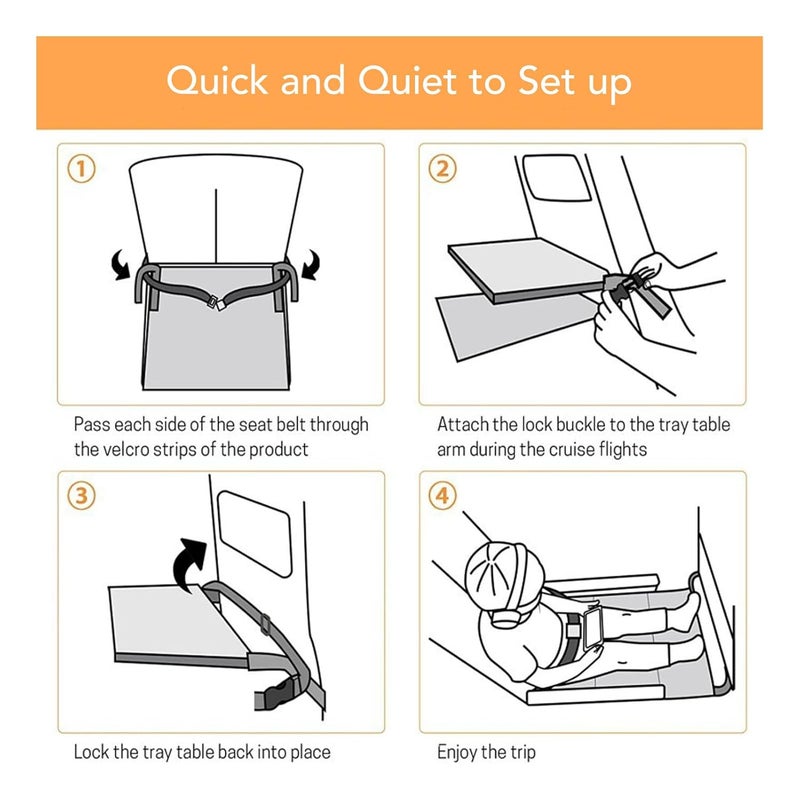 Quick and Quiet to Set up

①

Pass each side of the seat belt through the velcro strips of the product

②

Attach the lock buckle to the tray table arm during the cruise flights

③

Lock the tray table back into place

④

Enjoy the trip