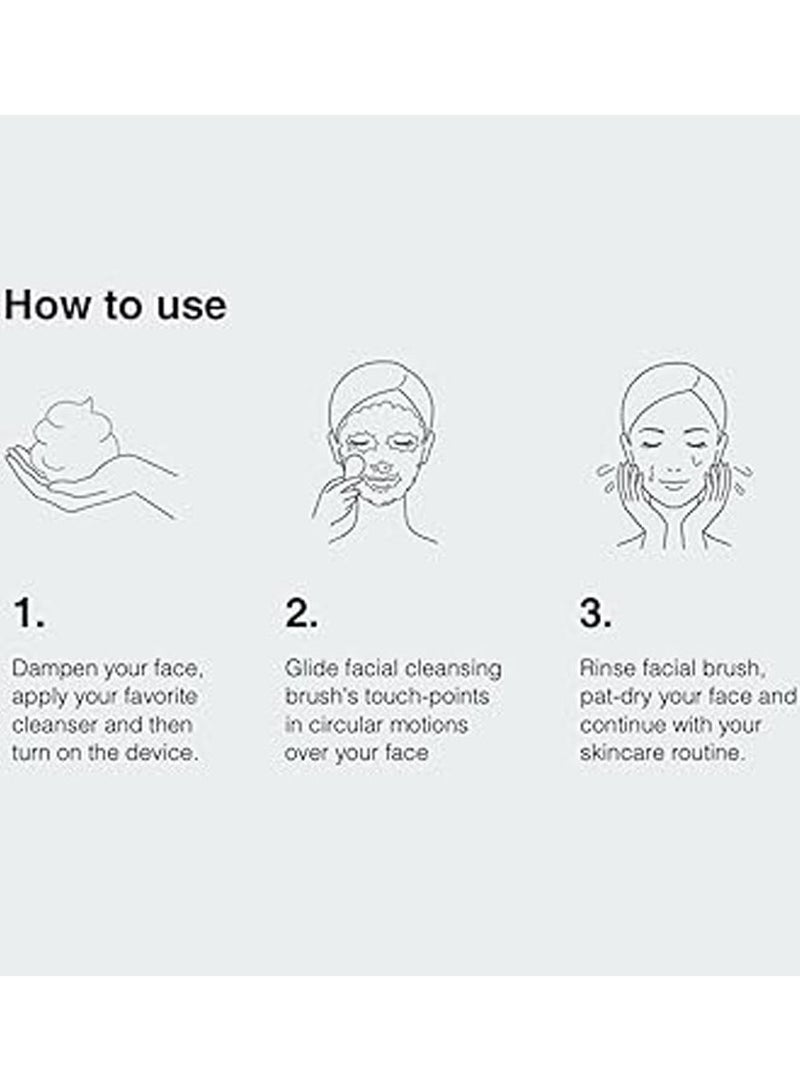 How to use

1.

Dampen your face, apply your favorite cleanser and then turn on the device.

2.

Glide facial cleansing brush's touch-points in circular motions over your face

3.

Rinse facial brush, pat-dry your face and continue with your skincare routine.