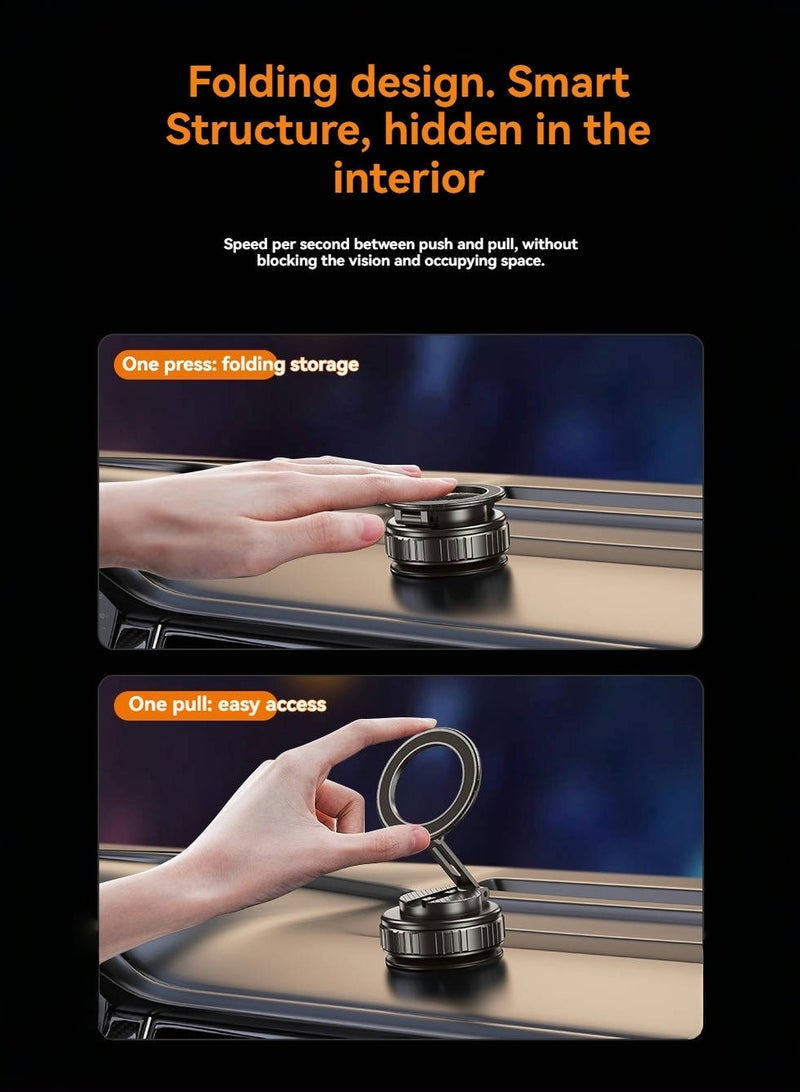 Folding design. Smart Structure, hidden in the interior

Speed per second between push and pull, without blocking the vision and occupying space.

One press: folding storage

One pull: easy access