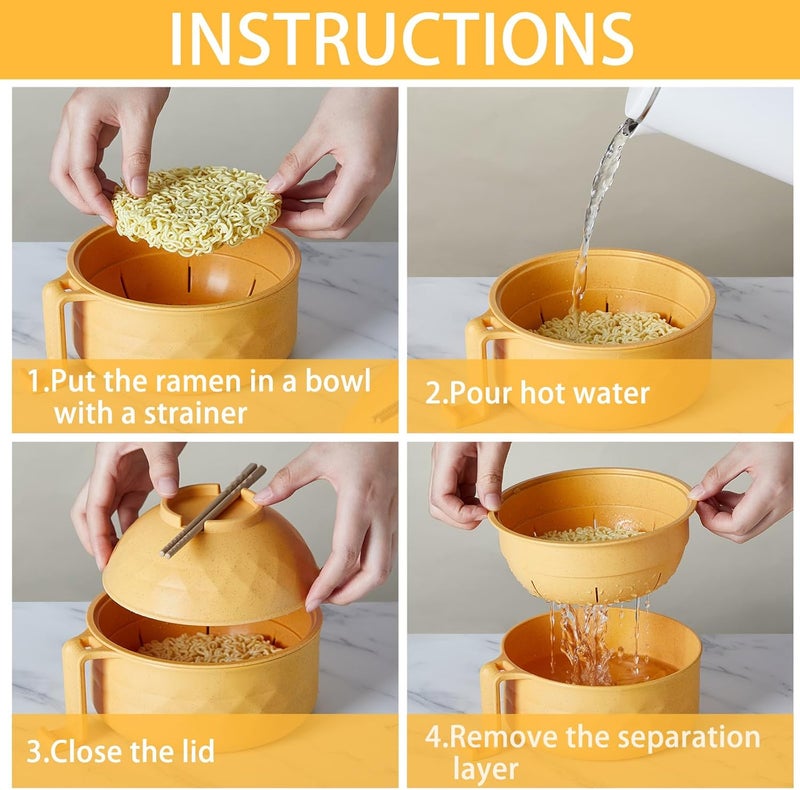 INSTRUCTIONS

1.Put the ramen in a bowl with a strainer

2.Pour hot water

3.Close the lid

4.Remove the separation layer