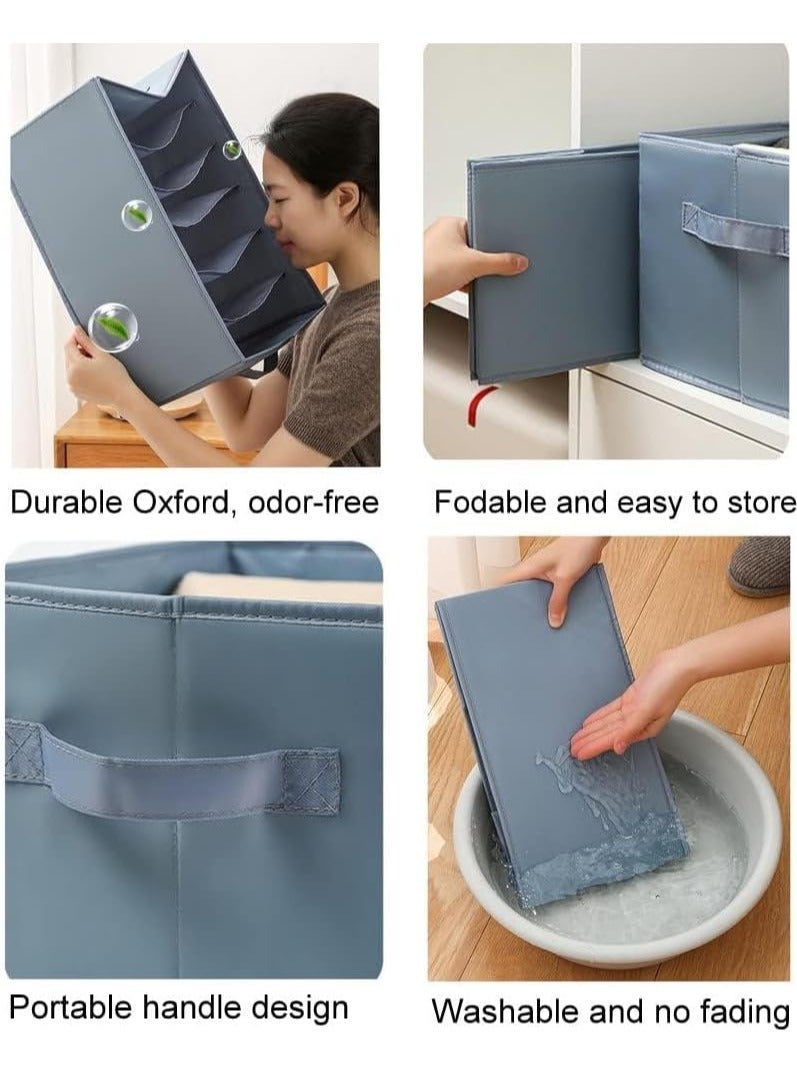 Durable Oxford, odor-free

Fodable and easy to store

Portable handle design

Washable and no fading