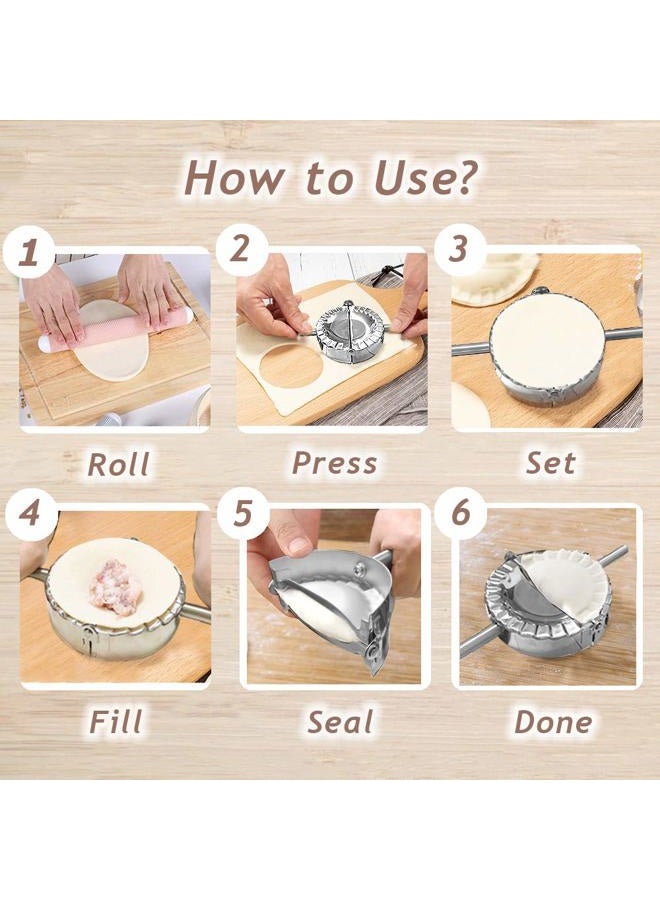 How to Use?

1

Roll

2

Press

3

Set

4

Fill

5

Seal

6

Done