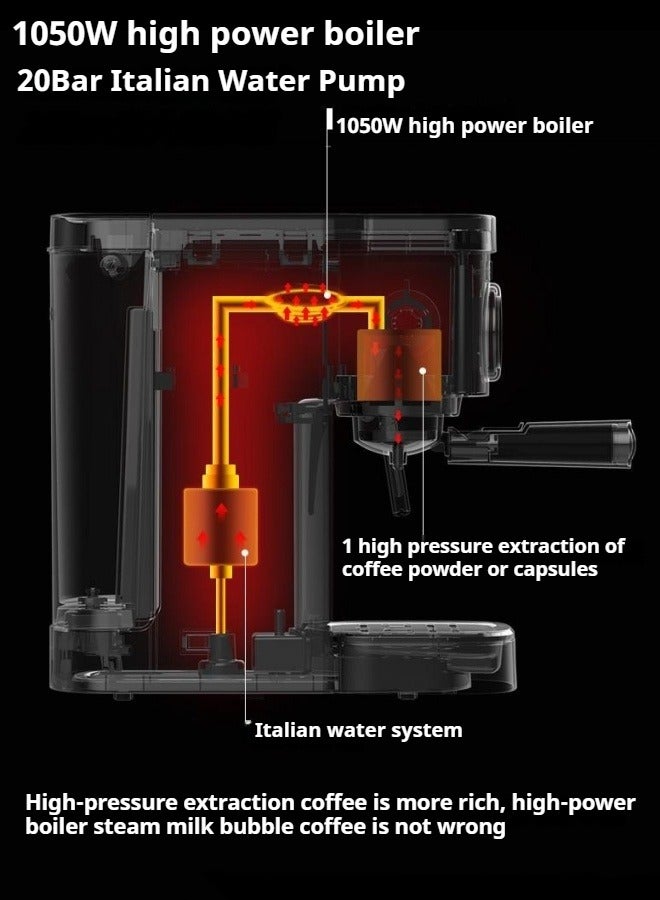 1050W high power boiler
20Bar Italian Water Pump

1050W high power boiler

1 high pressure extraction of coffee powder or capsules

Italian water system

High-pressure extraction coffee is more rich, high-power boiler steam milk bubble coffee is not wrong