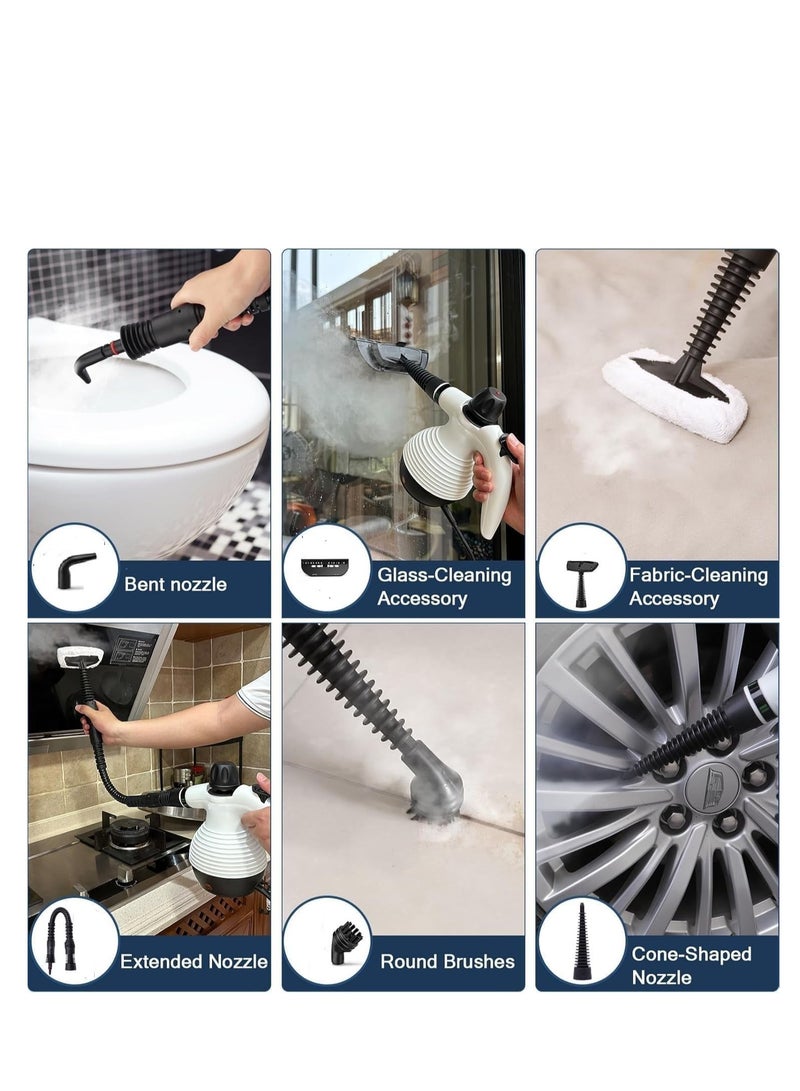 Bent nozzle

Glass-Cleaning Accessory

Fabric-Cleaning Accessory

Extended Nozzle

Round Brushes

Cone-Shaped Nozzle