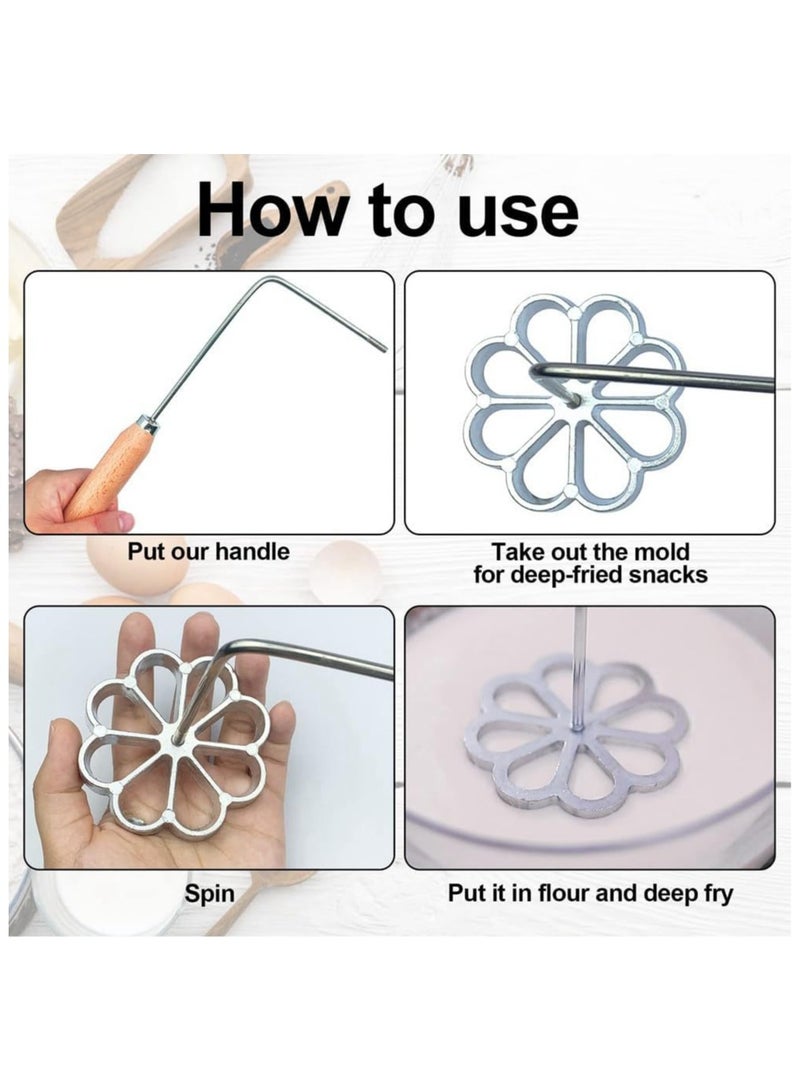 How to use

Put our handle

Take out the mold for deep-fried snacks

Spin

Put it in flour and deep fry