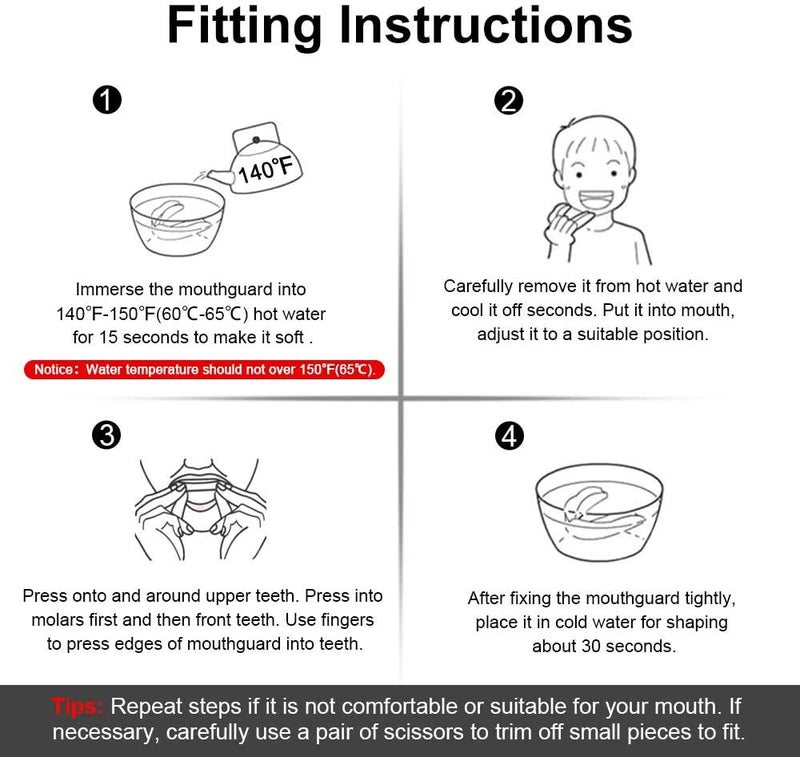 Fitting Instructions

1

140°F

Immerse the mouthguard into 140°F-150°F(60°C-65°C) hot water for 15 seconds to make it soft .

Notice: Water temperature should not over 150°F(65°C).

2

Carefully remove it from hot water and cool it off seconds. Put it into mouth, adjust it to a suitable position.

3

Press onto and around upper teeth. Press into molars first and then front teeth. Use fingers to press edges of mouthguard into teeth.

4

After fixing the mouthguard tightly, place it in cold water for shaping about 30 seconds.

Tips: Repeat steps if it is not comfortable or suitable for your mouth. If necessary, carefully use a pair of scissors to trim off small pieces to fit.