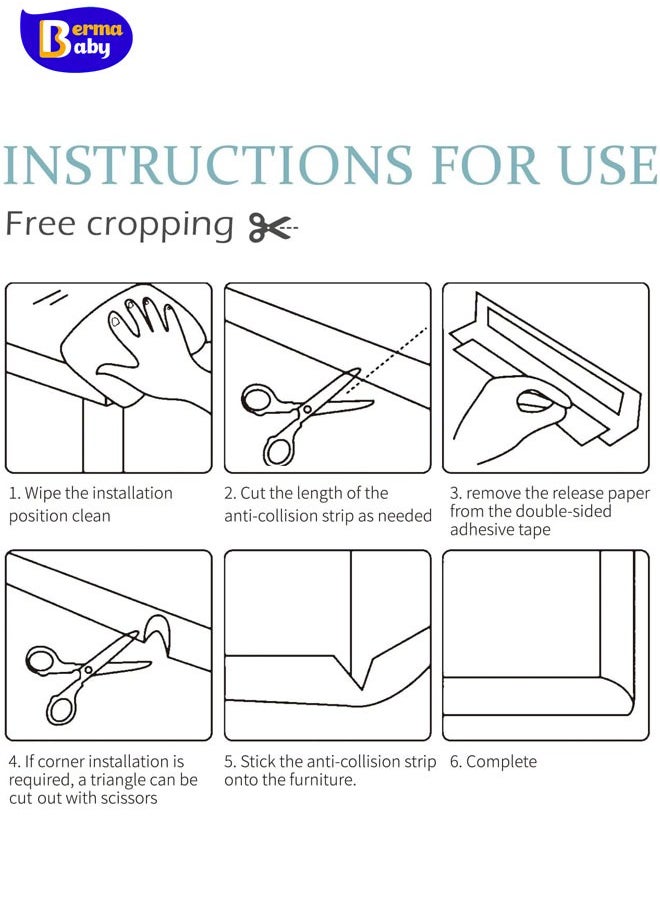 Berma Baby

INSTRUCTIONS FOR USE

Free cropping

1. Wipe the installation position clean

2. Cut the length of the anti-collision strip as needed

3. remove the release paper from the double-sided adhesive tape

4. If corner installation is required, a triangle can be cut out with scissors

5. Stick the anti-collision strip onto the furniture.

6. Complete