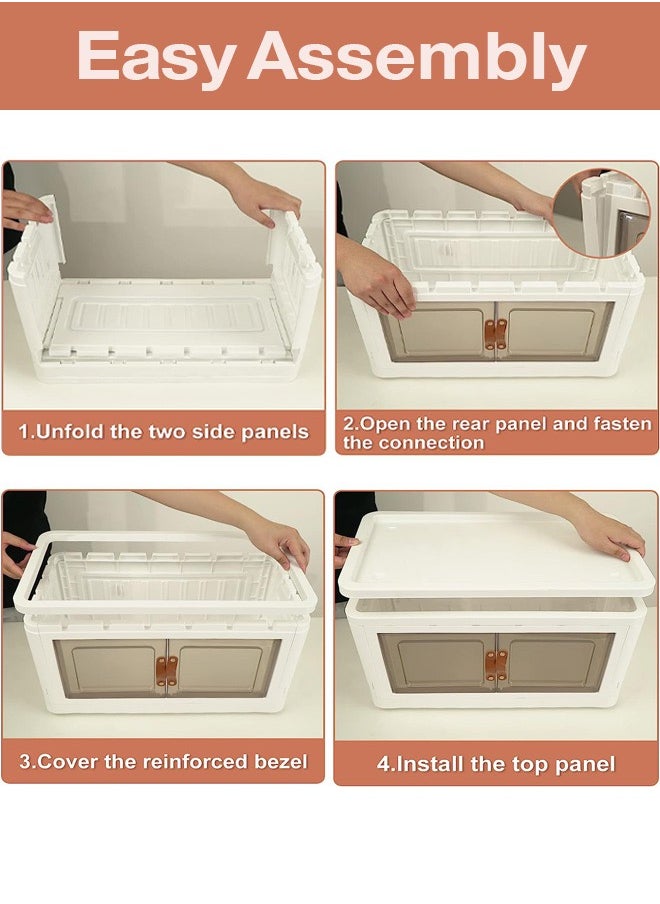 Easy Assembly

1.Unfold the two side panels

2.Open the rear panel and fasten the connection

3.Cover the reinforced bezel

4.Install the top panel