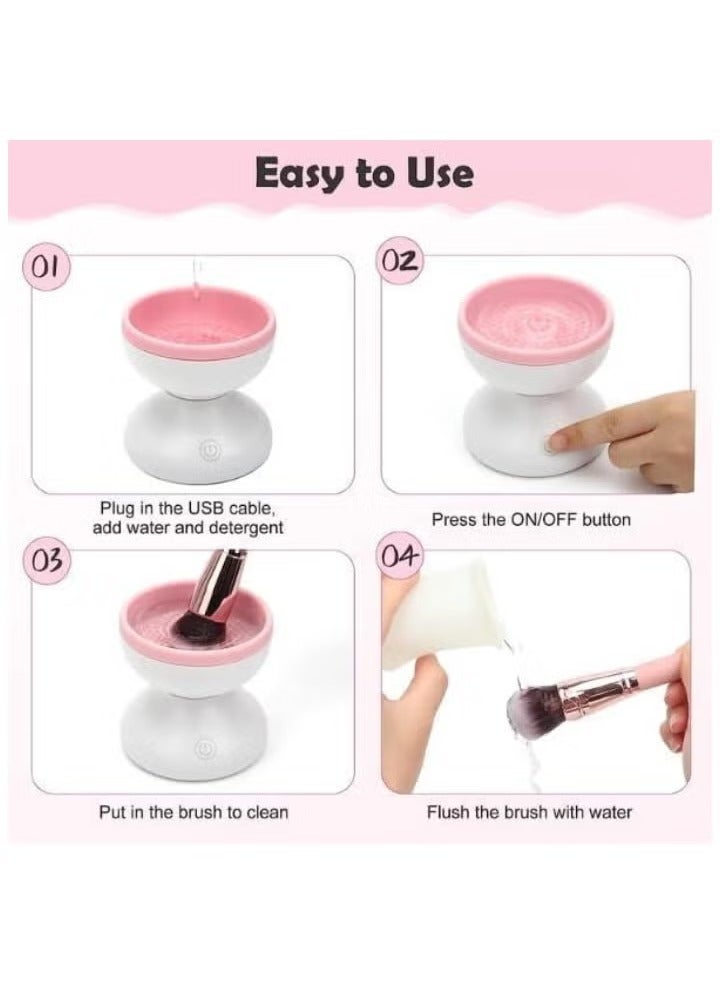 Easy to Use

01

Plug in the USB cable, add water and detergent

02

Press the ON/OFF button

03

Put in the brush to clean

04

Flush the brush with water