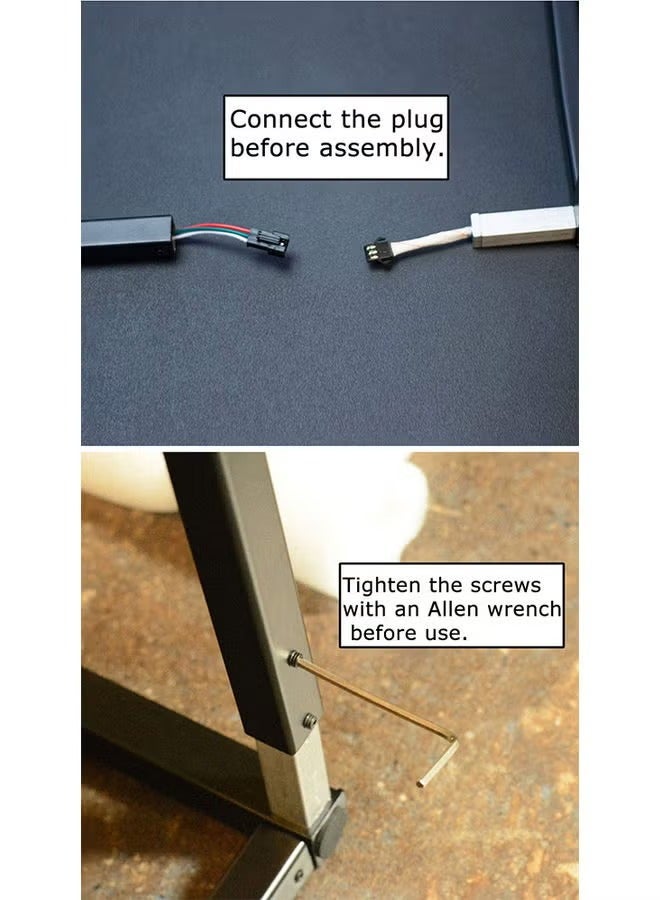 Connect the plug before assembly.

Tighten the screws with an Allen wrench before use.