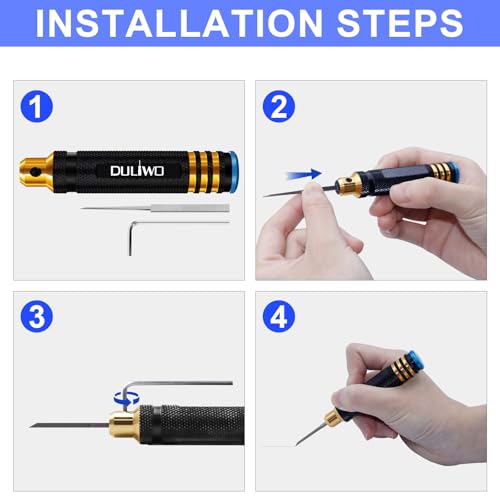 INSTALLATION STEPS

1

DULIWO

2

3

4