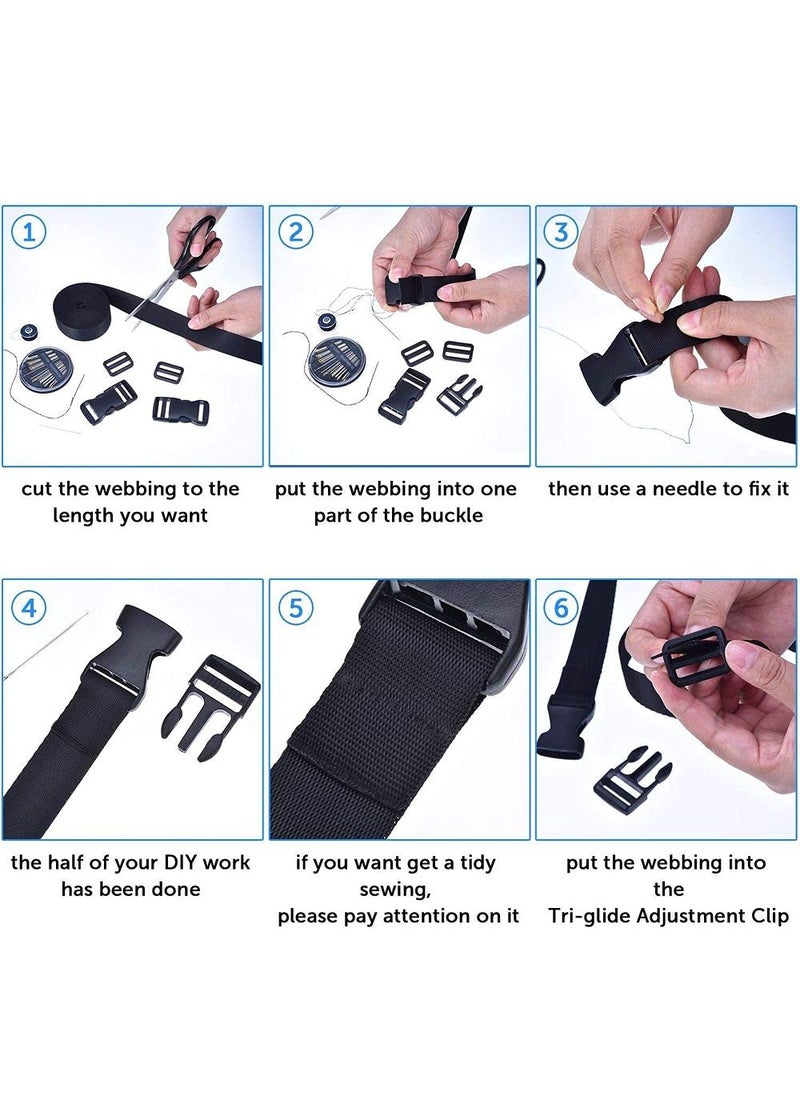 1

cut the webbing to the length you want

2

put the webbing into one part of the buckle

3

then use a needle to fix it

4

the half of your DIY work has been done

5

if you want get a tidy sewing, please pay attention on it

6

put the webbing into the Tri-glide Adjustment Clip