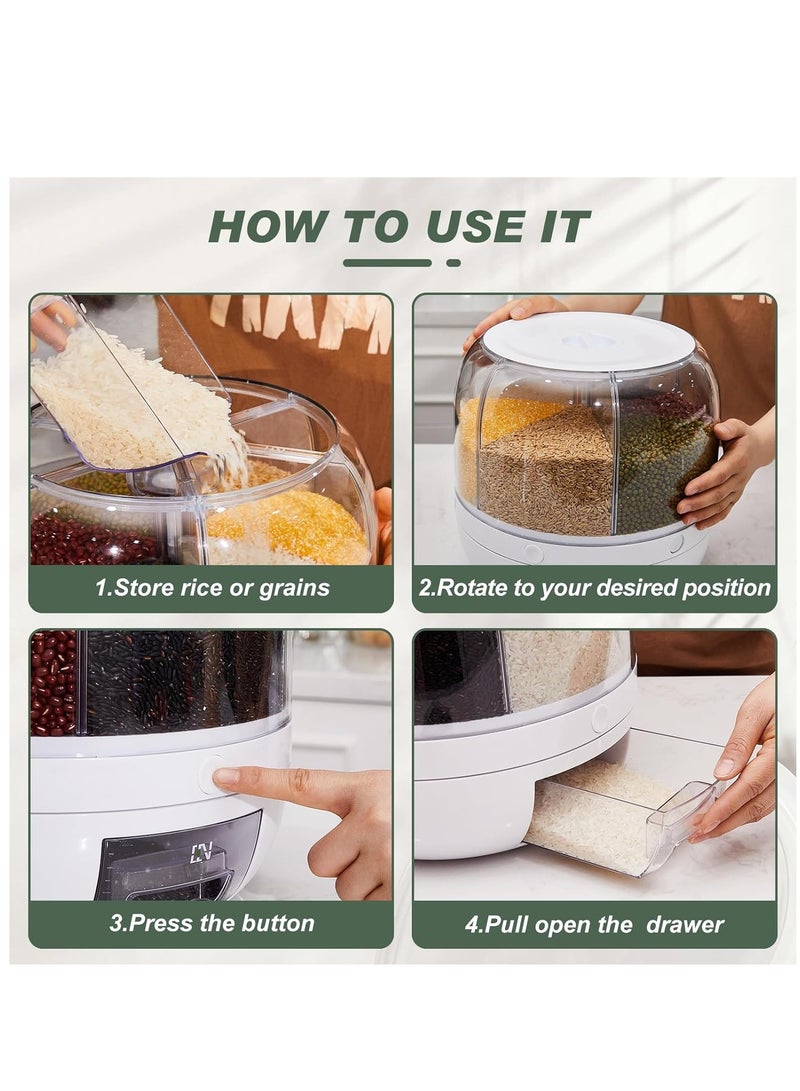 HOW TO USE IT

1.Store rice or grains

2.Rotate to your desired position

3.Press the button

4.Pull open the drawer