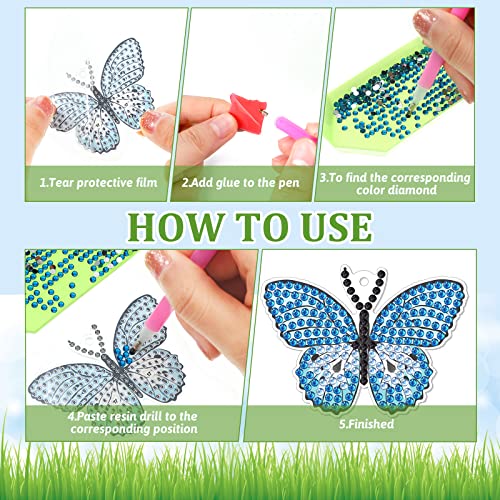 1.Tear protective film

2.Add glue to the pen

3.To find the corresponding color diamond

HOW TO USE

4.Paste resin drill to the corresponding position

5.Finished