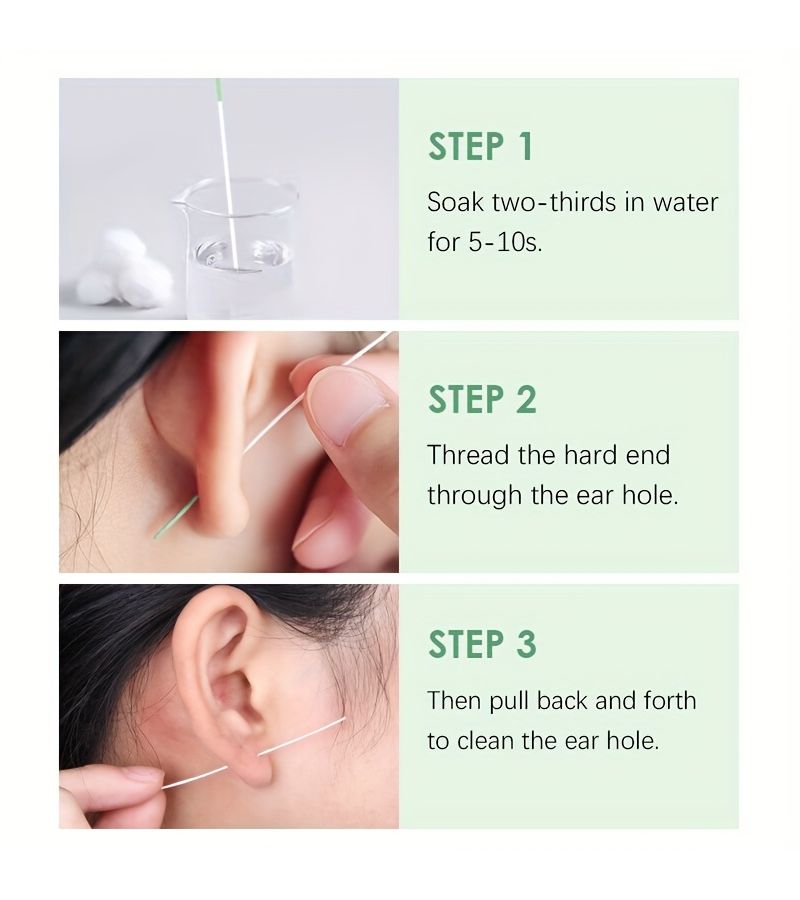 STEP 1

Soak two-thirds in water for 5-10s.

STEP 2

Thread the hard end through the ear hole.

STEP 3

Then pull back and forth to clean the ear hole.