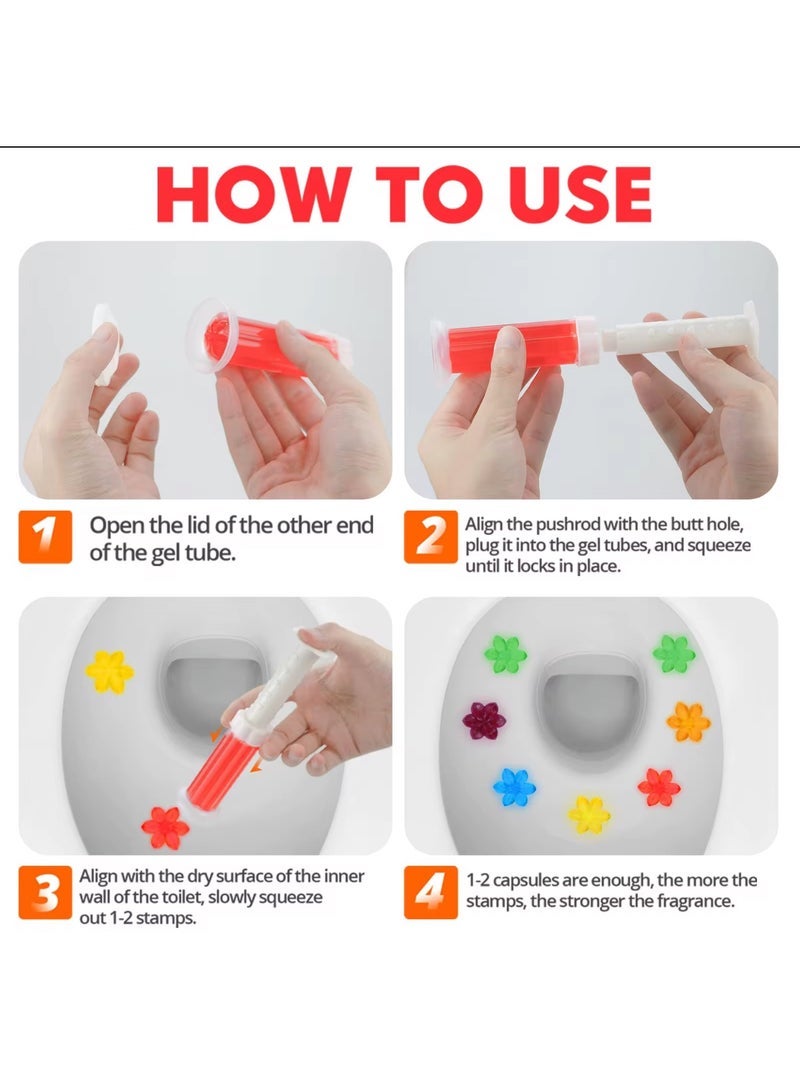 HOW TO USE

1 Open the lid of the other end of the gel tube.

2 Align the pushrod with the butt hole, plug it into the gel tubes, and squeeze until it locks in place.

3 Align with the dry surface of the inner wall of the toilet, slowly squeeze out 1-2 stamps.

4 1-2 capsules are enough, the more the stamps, the stronger the fragrance.