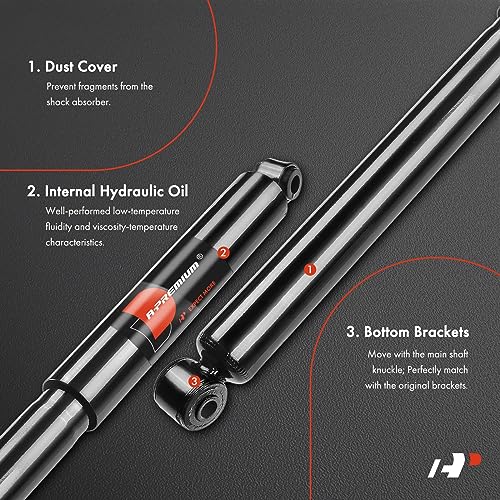 1. Dust Cover
Prevent fragments from the shock absorber.

2. Internal Hydraulic Oil
Well-performed low-temperature fluidity and viscosity-temperature characteristics.

A-PREMIUM®
EXPECT MORE

2

1

3

3. Bottom Brackets
Move with the main shaft knuckle; Perfectly match with the original brackets.