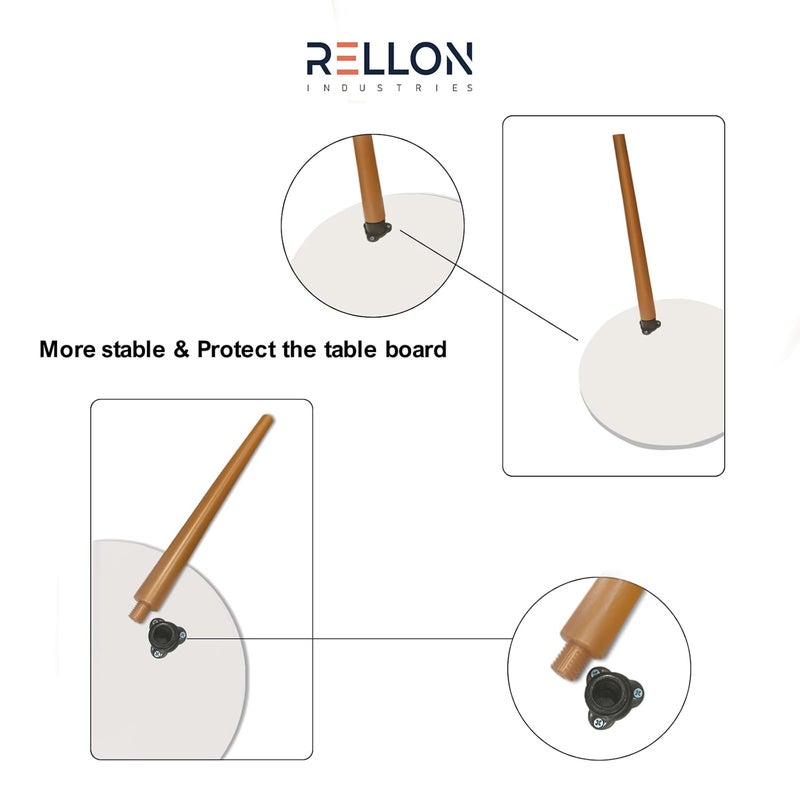 RELLON
INDUSTRIES

More stable & Protect the table board