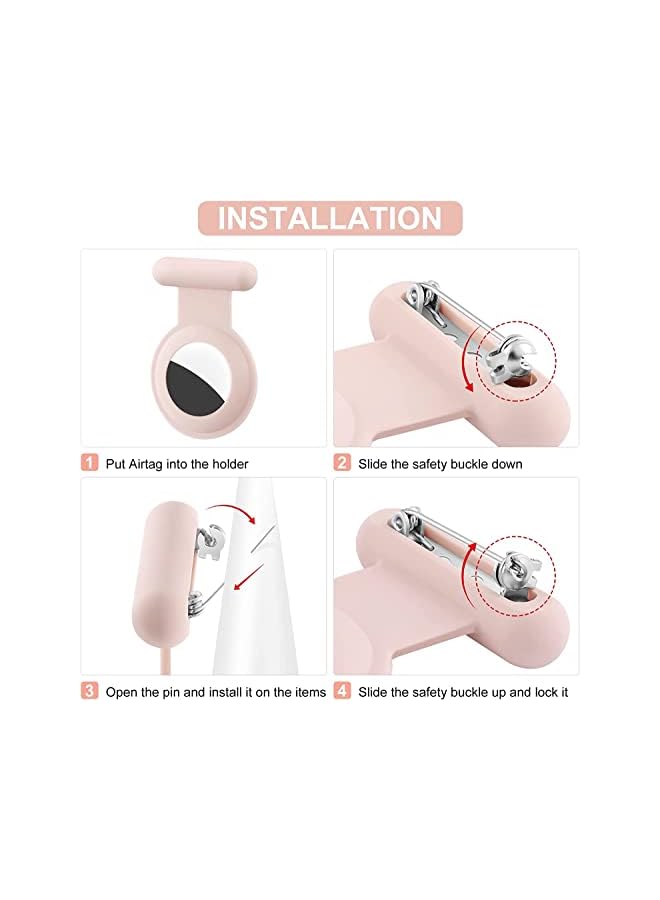 INSTALLATION

1 Put Airtag into the holder

2 Slide the safety buckle down

3 Open the pin and install it on the items

4 Slide the safety buckle up and lock it