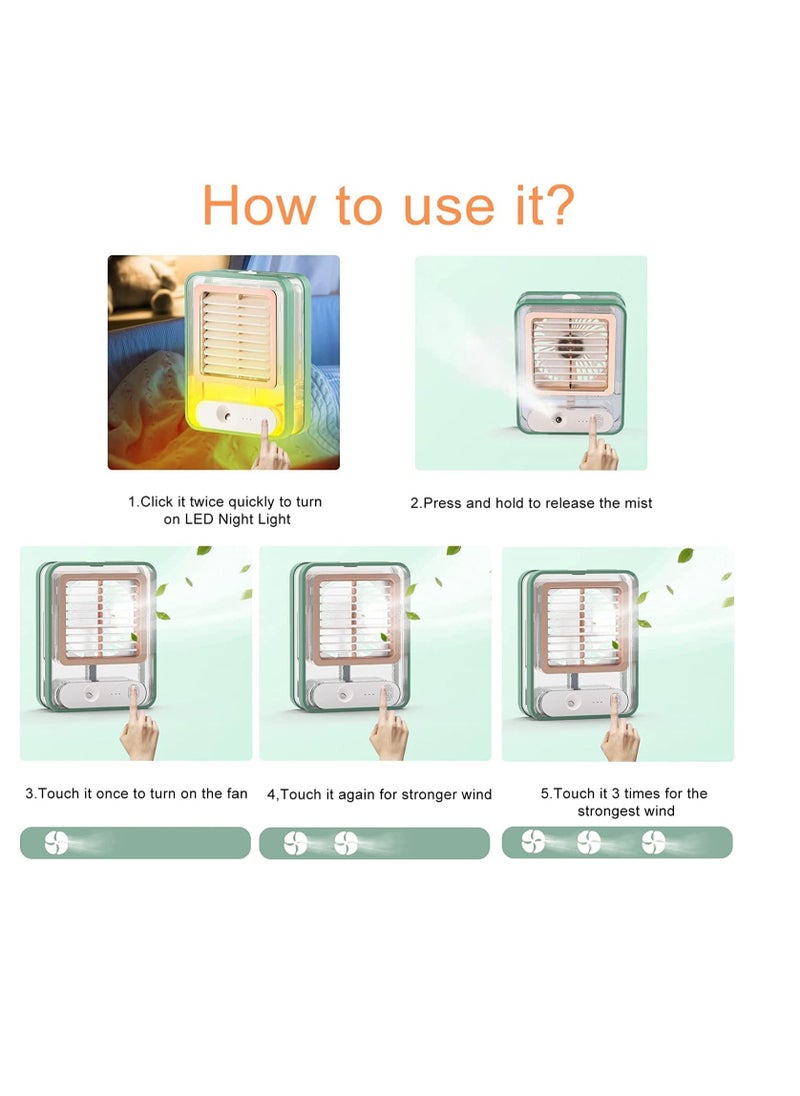 How to use it?

1.Click it twice quickly to turn on LED Night Light

2.Press and hold to release the mist

3.Touch it once to turn on the fan

4,Touch it again for stronger wind

5.Touch it 3 times for the strongest wind