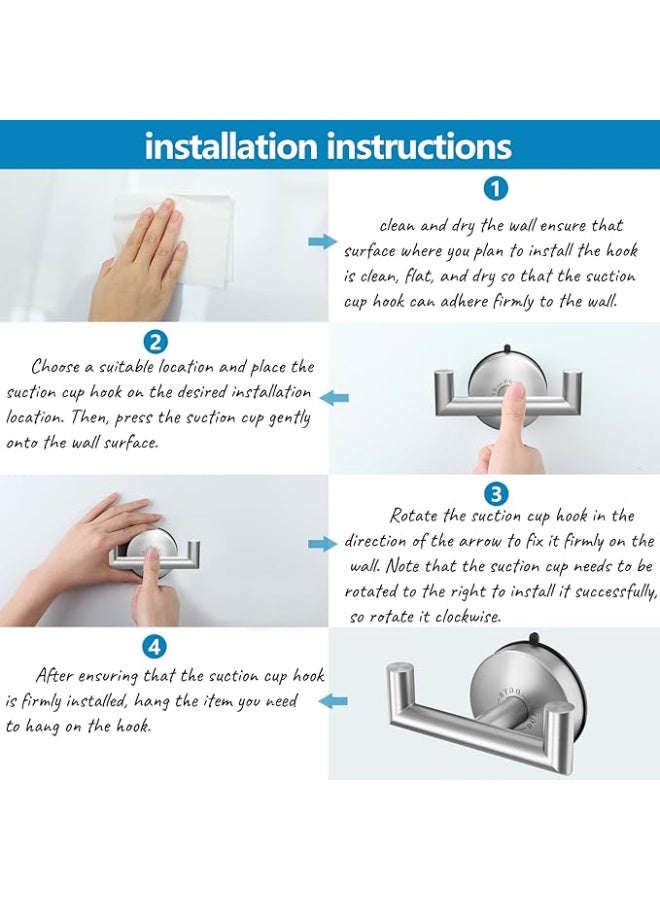 installation instructions

1

clean and dry the wall ensure that surface where you plan to install the hook is clean, flat, and dry so that the suction cup hook can adhere firmly to the wall.

2

Choose a suitable location and place the suction cup hook on the desired installation location. Then, press the suction cup gently onto the wall surface.

3

Rotate the suction cup hook in the direction of the arrow to fix it firmly on the wall. Note that the suction cup needs to be rotated to the right to install it successfully, so rotate it clockwise.

4

After ensuring that the suction cup hook is firmly installed, hang the item you need to hang on the hook.