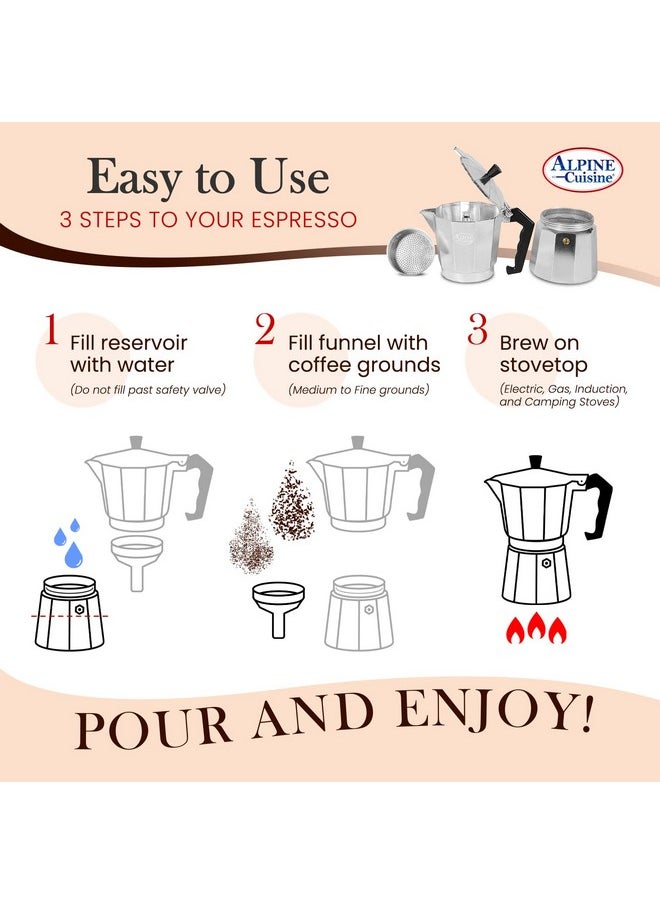 Easy to Use
3 STEPS TO YOUR ESPRESSO

ALPINE Cuisine

1 Fill reservoir with water
(Do not fill past safety valve)

2 Fill funnel with coffee grounds
(Medium to Fine grounds)

3 Brew on stovetop
(Electric, Gas, Induction, and Camping Stoves)

POUR AND ENJOY!