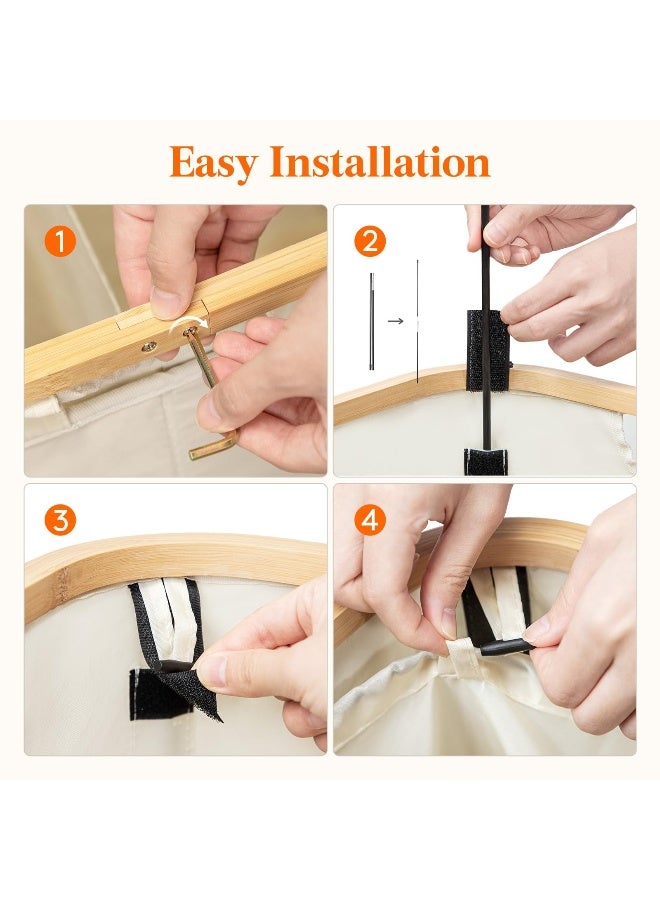 Easy Installation

1

2

3

4