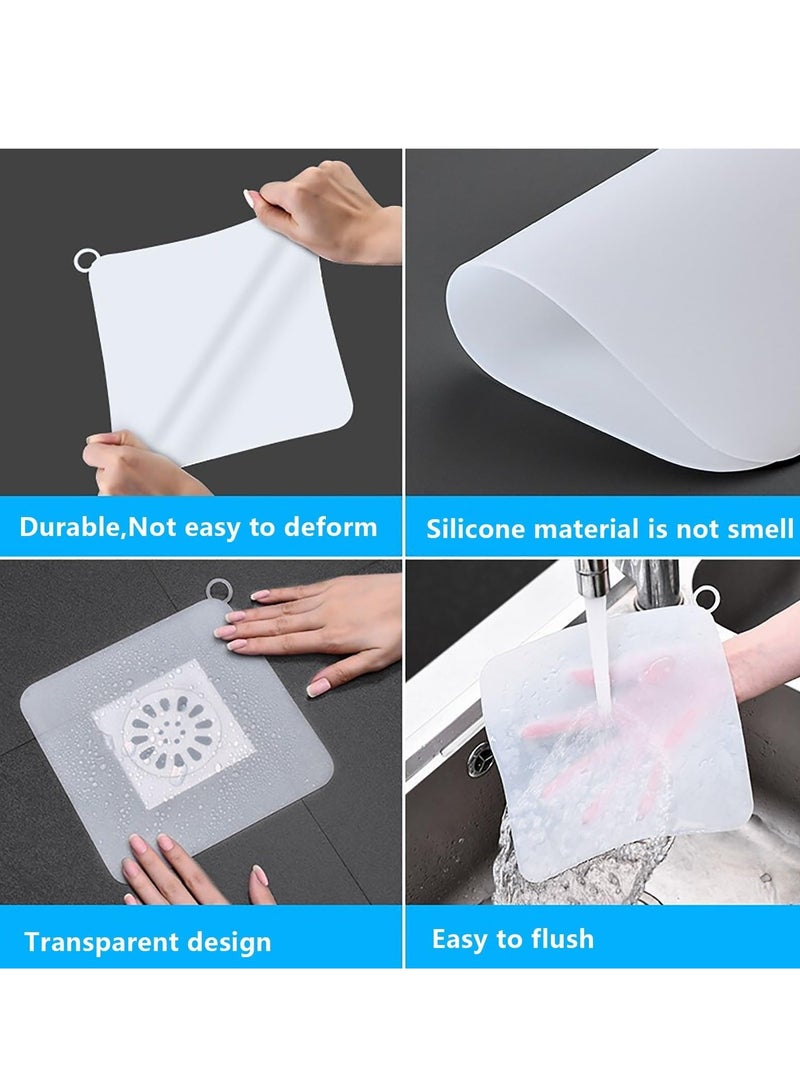 Durable,Not easy to deform

Silicone material is not smell

Transparent design

Easy to flush