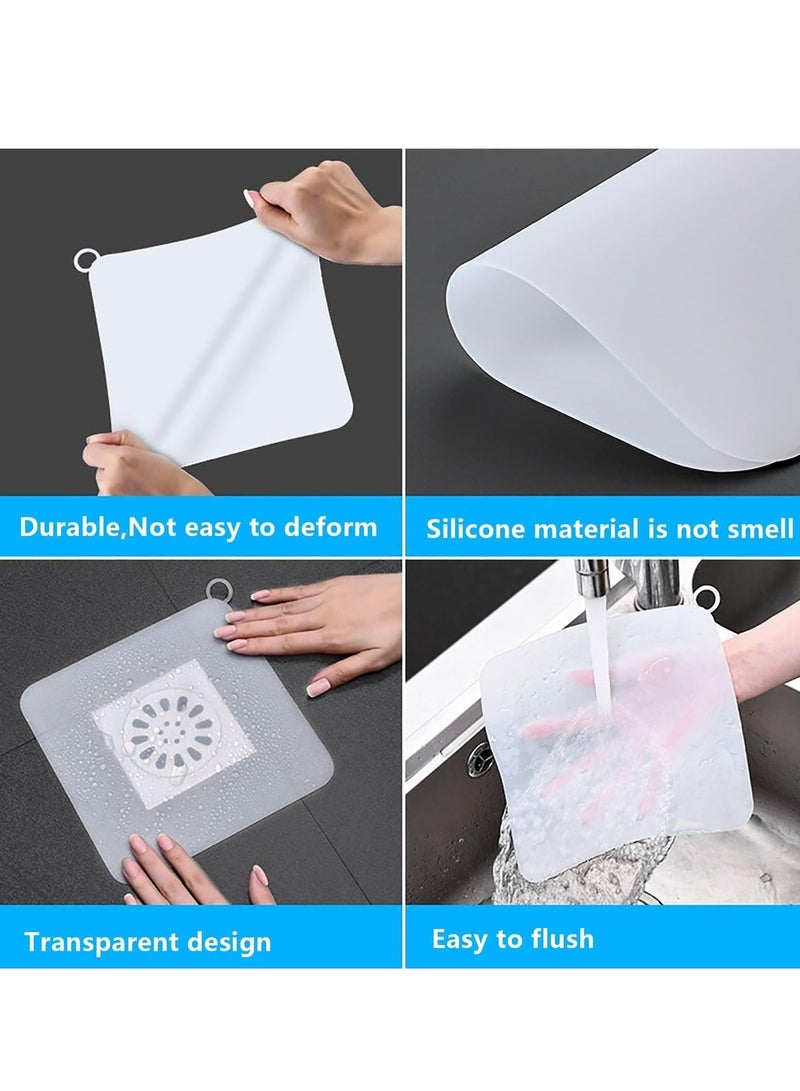 Durable,Not easy to deform

Silicone material is not smell

Transparent design

Easy to flush