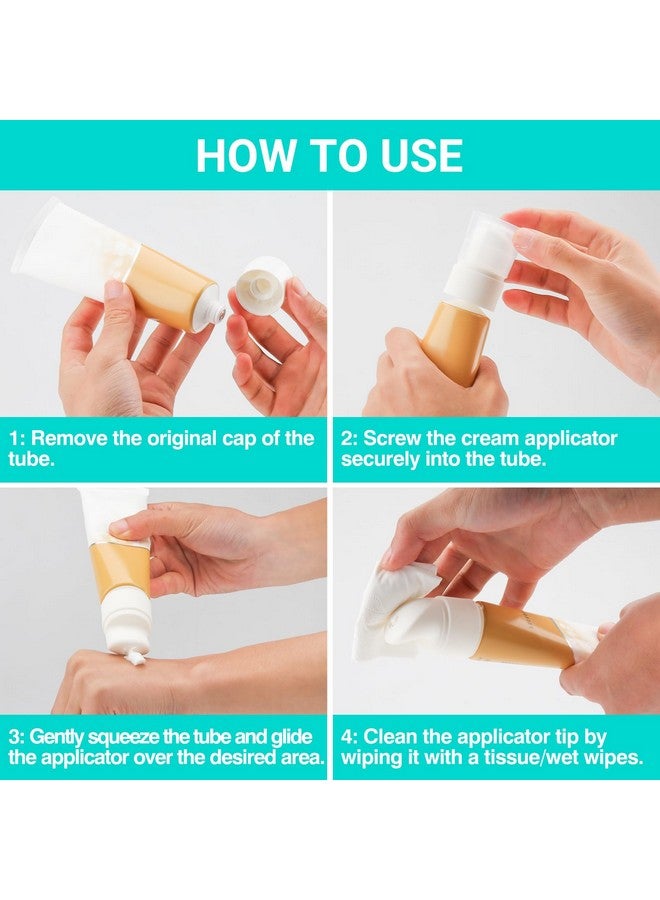 HOW TO USE

1: Remove the original cap of the tube.

2: Screw the cream applicator securely into the tube.

3: Gently squeeze the tube and glide the applicator over the desired area.

4: Clean the applicator tip by wiping it with a tissue/wet wipes.