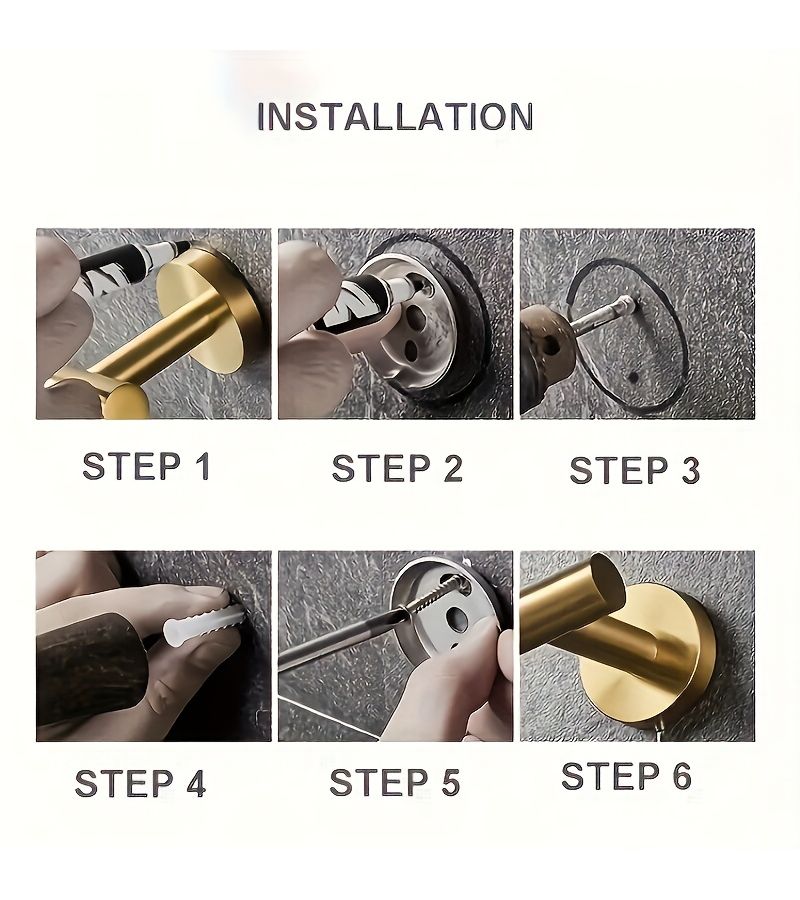 INSTALLATION

STEP 1

STEP 2

STEP 3

STEP 4

STEP 5

STEP 6