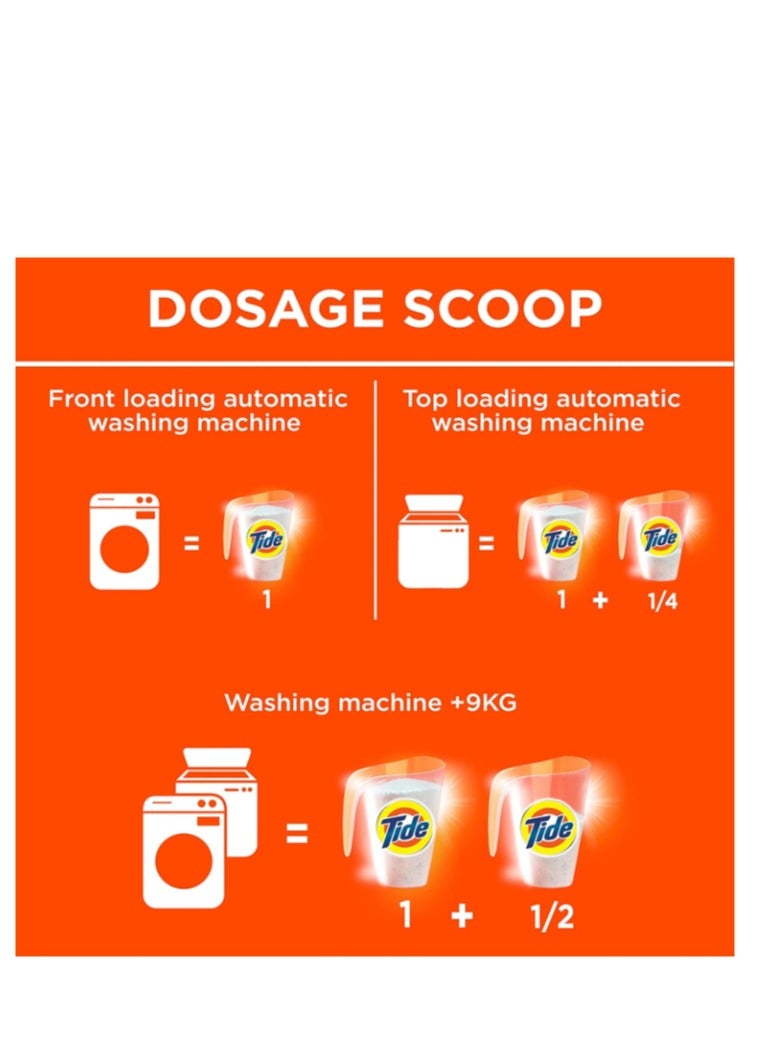 DOSAGE SCOOP

Front loading automatic washing machine

= Tide 1

Top loading automatic washing machine

= Tide Tide 1 + 1/4

Washing machine +9KG

= Tide Tide 1 + 1/2