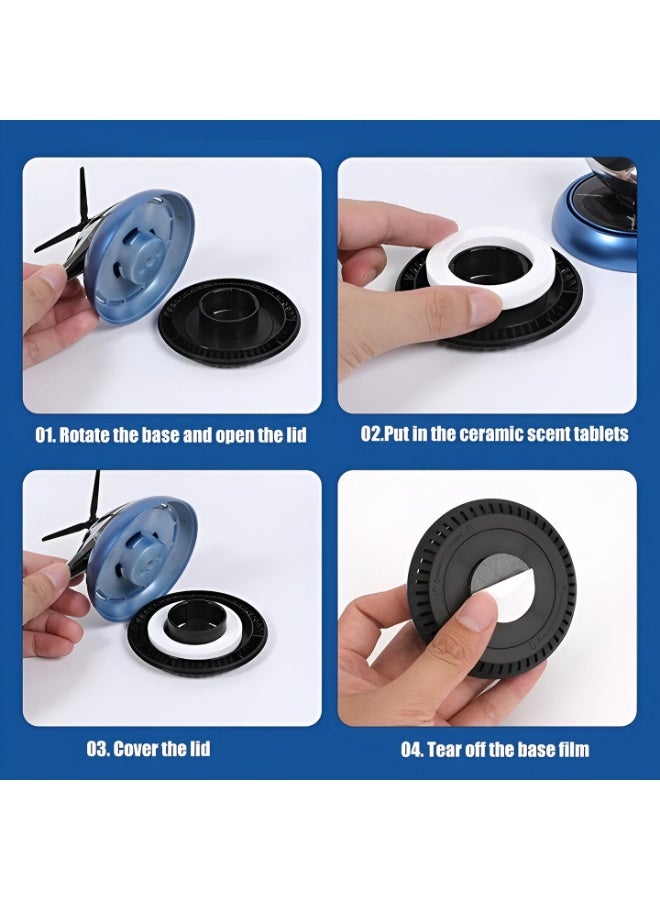 01. Rotate the base and open the lid

02.Put in the ceramic scent tablets

03. Cover the lid

04. Tear off the base film