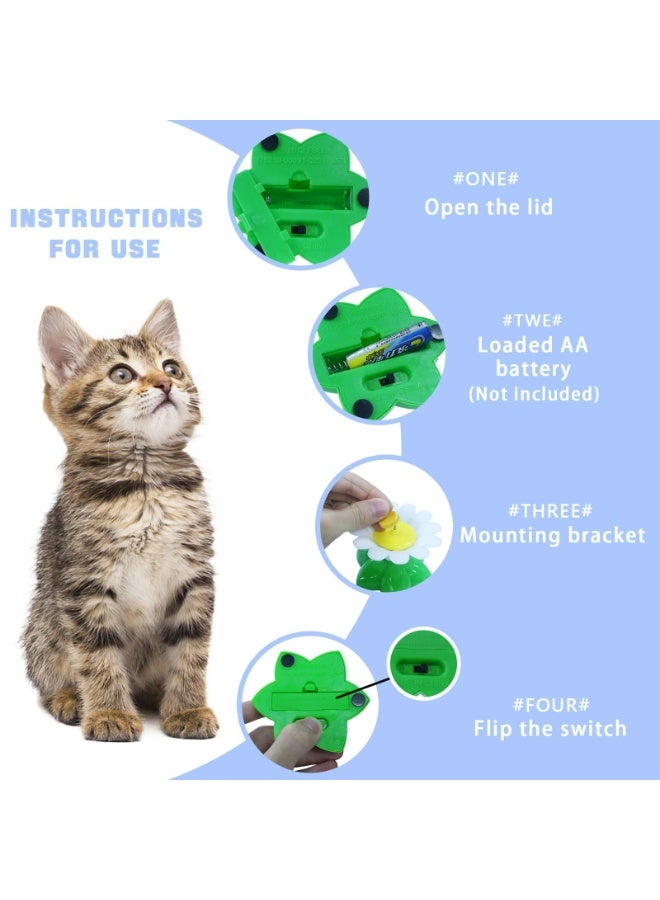 INSTRUCTIONS FOR USE

#ONE#
Open the lid

#TWE#
Loaded AA battery
(Not included)

#THREE#
Mounting bracket

#FOUR#
Flip the switch