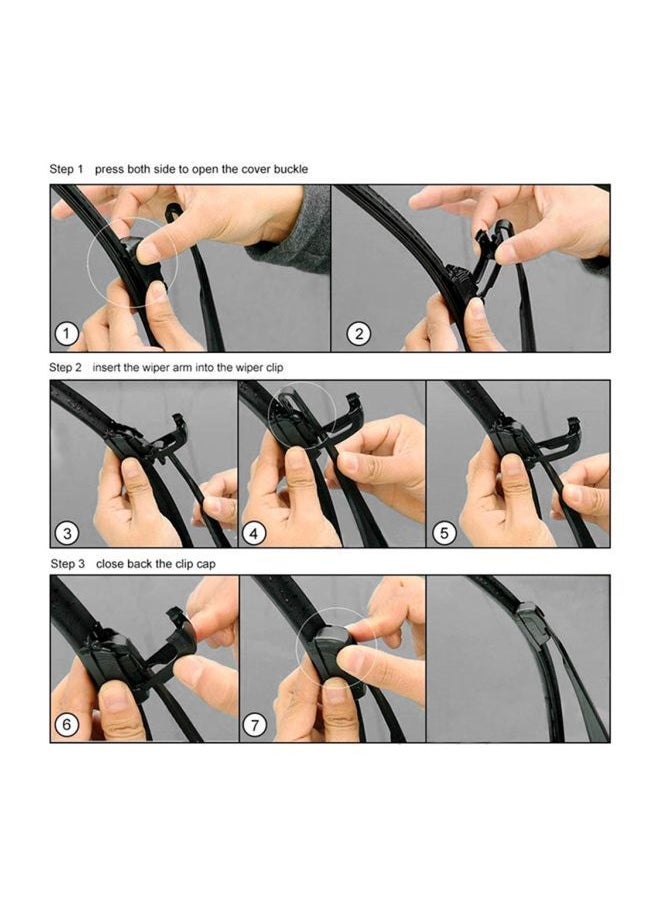 Step 1 press both side to open the cover buckle

1

2

Step 2 insert the wiper arm into the wiper clip

3

4

5

Step 3 close back the clip cap

6

7