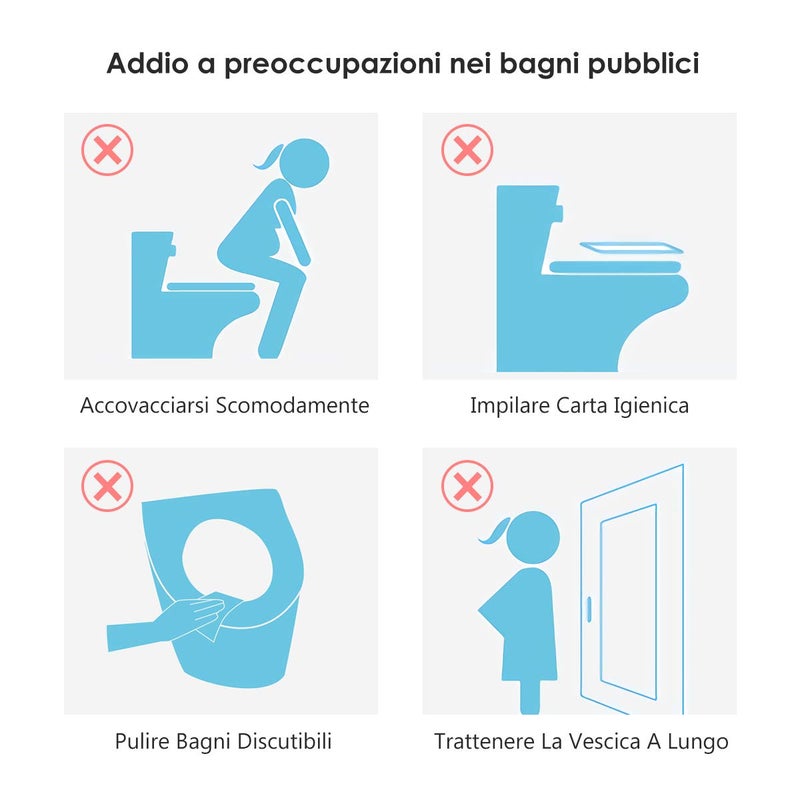 Addio a preoccupazioni nei bagni pubblici

Accovacciarsi Scomodamente

Impilare Carta Igienica

Pulire Bagni Discutibili

Trattenere La Vescica A Lungo