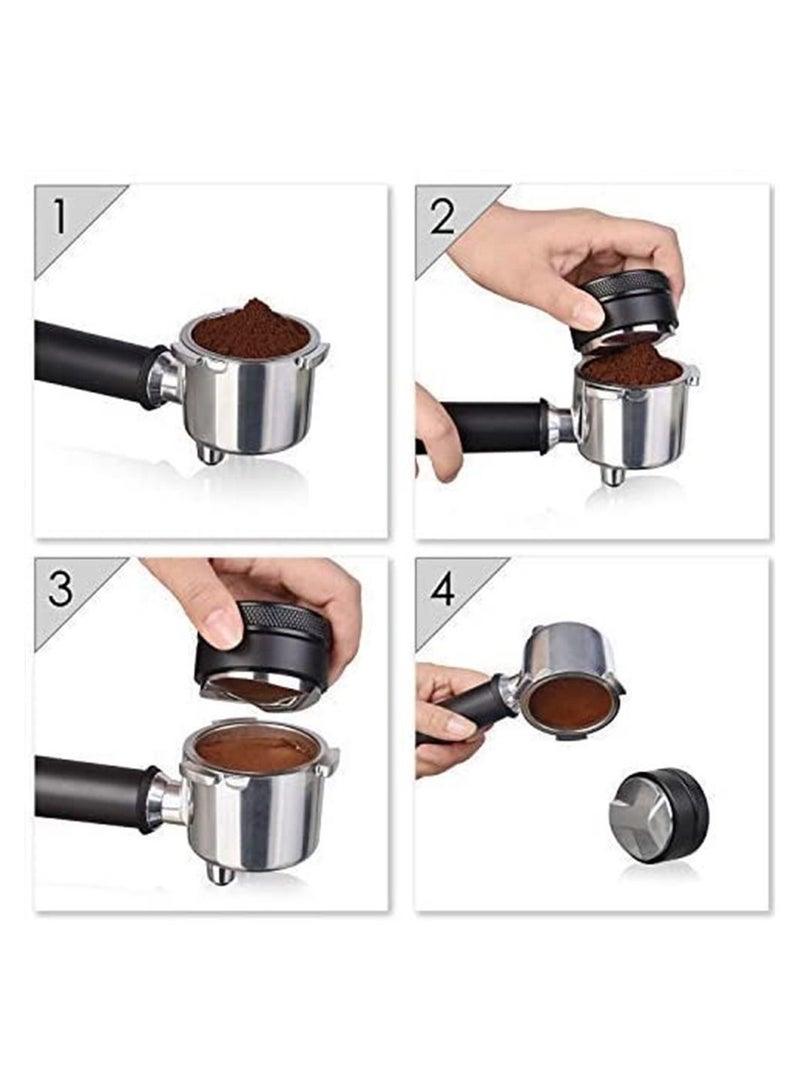 1

2

3

4