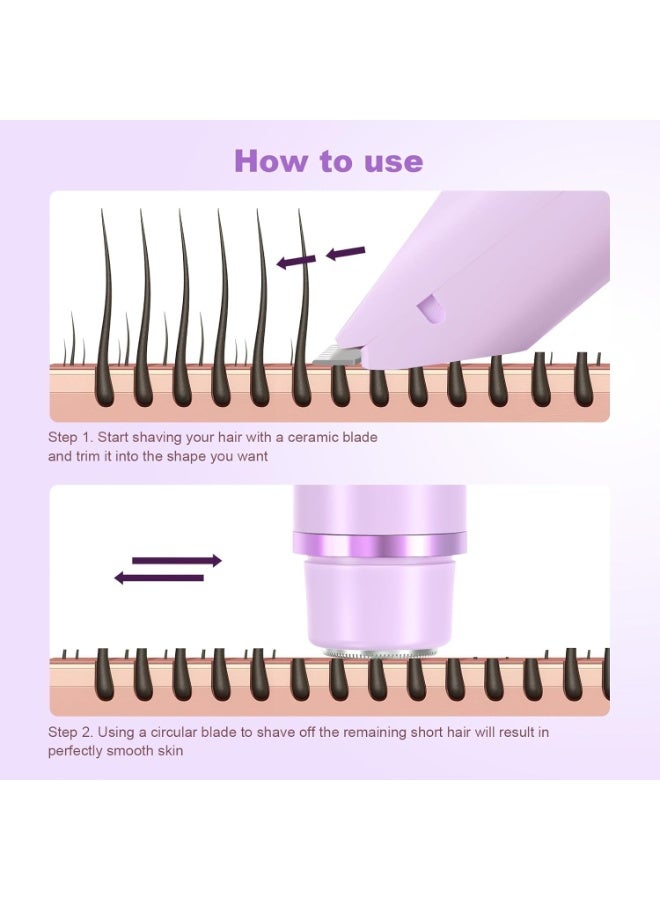 How to use

Step 1. Start shaving your hair with a ceramic blade and trim it into the shape you want

Step 2. Using a circular blade to shave off the remaining short hair will result in perfectly smooth skin