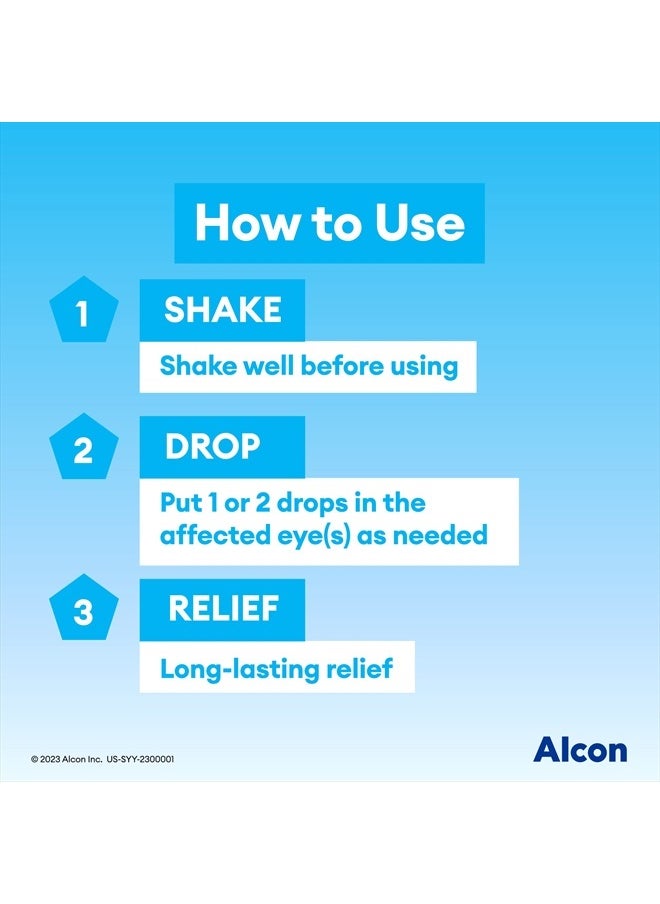 How to Use

1
SHAKE
Shake well before using

2
DROP
Put 1 or 2 drops in the affected eye(s) as needed

3
RELIEF
Long-lasting relief

© 2023 Alcon Inc. US-SYY-2300001

Alcon