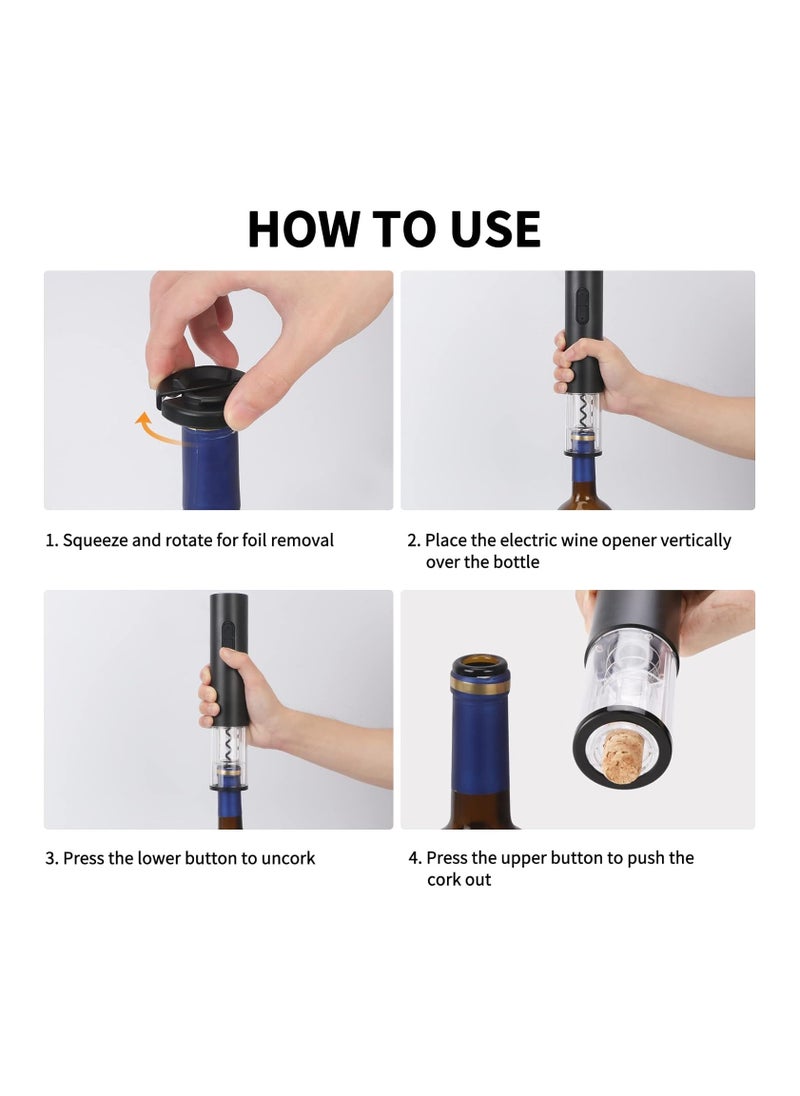 HOW TO USE

1. Squeeze and rotate for foil removal

2. Place the electric wine opener vertically over the bottle

3. Press the lower button to uncork

4. Press the upper button to push the cork out