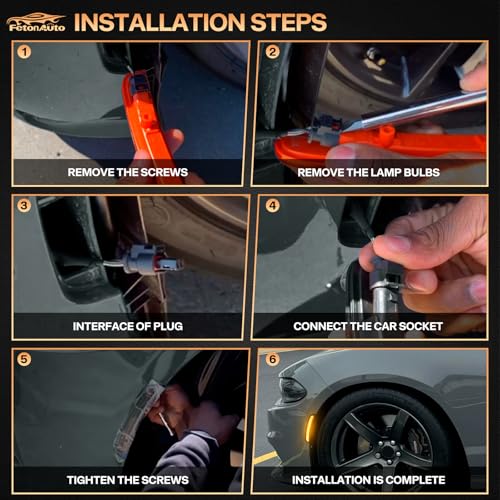 FetonAuto INSTALLATION STEPS

1
REMOVE THE SCREWS

2
REMOVE THE LAMP BULBS

3
INTERFACE OF PLUG

4
CONNECT THE CAR SOCKET

5
TIGHTEN THE SCREWS

6
INSTALLATION IS COMPLETE