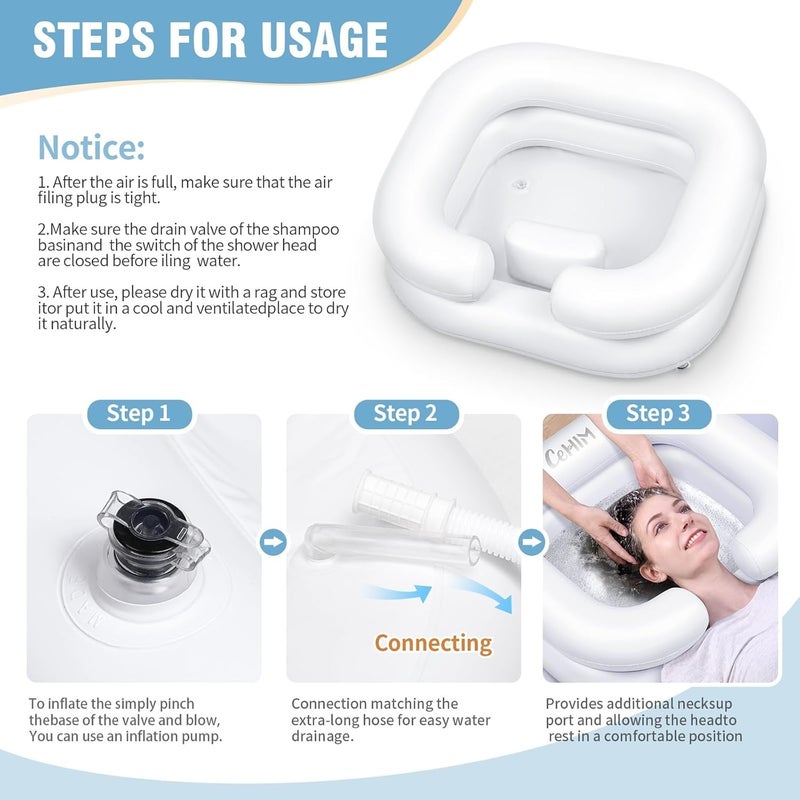 STEPS FOR USAGE

Notice:

1. After the air is full, make sure that the air filing plug is tight.

2.Make sure the drain valve of the shampoo basinand the switch of the shower head are closed before iling water.

3. After use, please dry it with a rag and store itor put it in a cool and ventilatedplace to dry it naturally.

Step 1

To inflate the simply pinch thebase of the valve and blow, You can use an inflation pump.

Step 2

Connecting

Connection matching the extra-long hose for easy water drainage.

Step 3

CeHIM

Provides additional necksup port and allowing the headto rest in a comfortable position