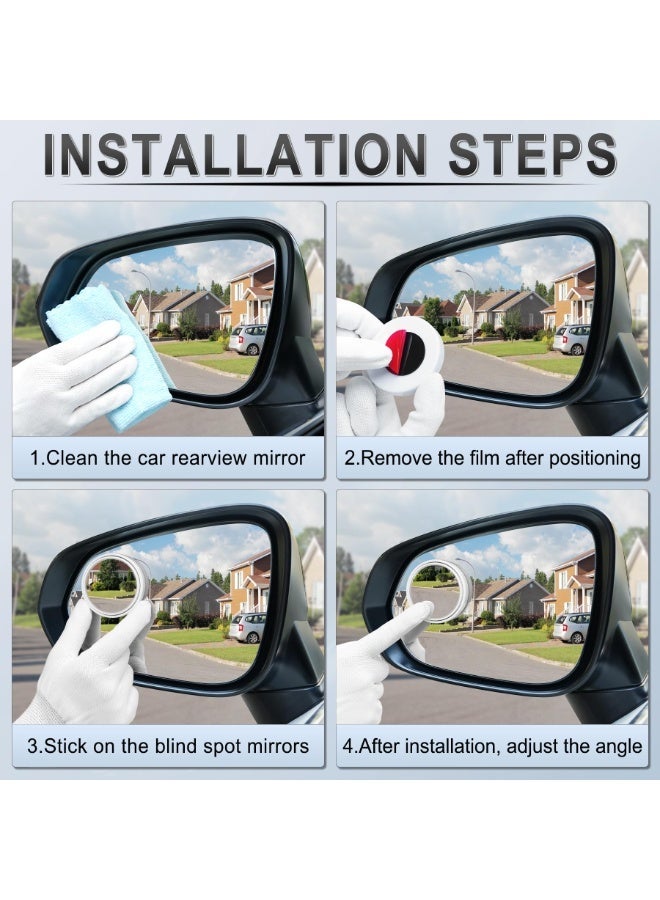 INSTALLATION STEPS

1.Clean the car rearview mirror

2.Remove the film after positioning

3.Stick on the blind spot mirrors

4.After installation, adjust the angle