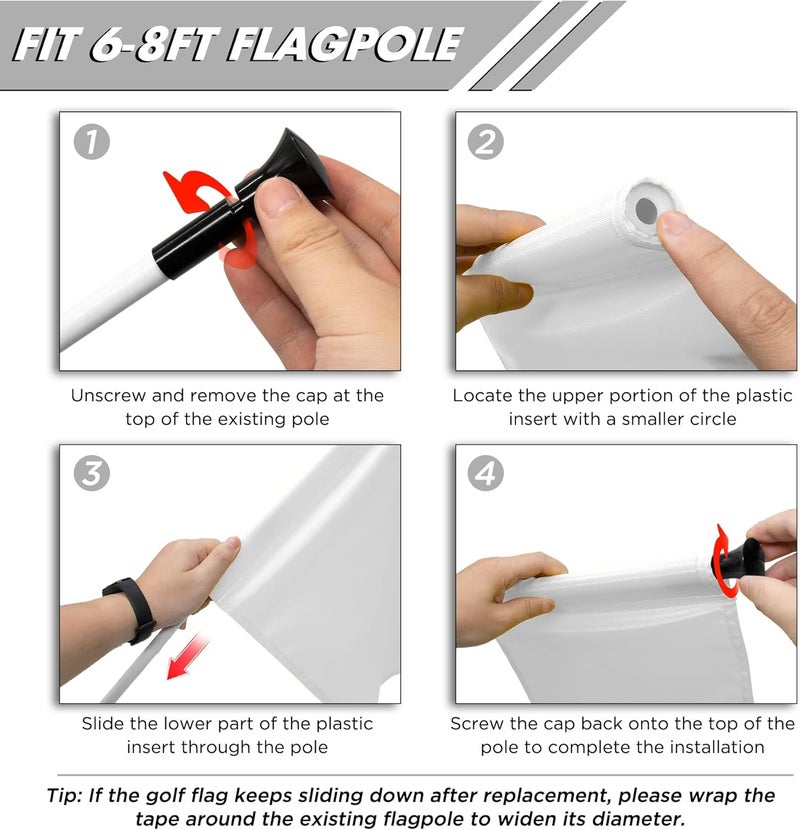 FIT 6-8FT FLAGPOLE

1

Unscrew and remove the cap at the top of the existing pole

2

Locate the upper portion of the plastic insert with a smaller circle

3

Slide the lower part of the plastic insert through the pole

4

Screw the cap back onto the top of the pole to complete the installation

Tip: If the golf flag keeps sliding down after replacement, please wrap the tape around the existing flagpole to widen its diameter.